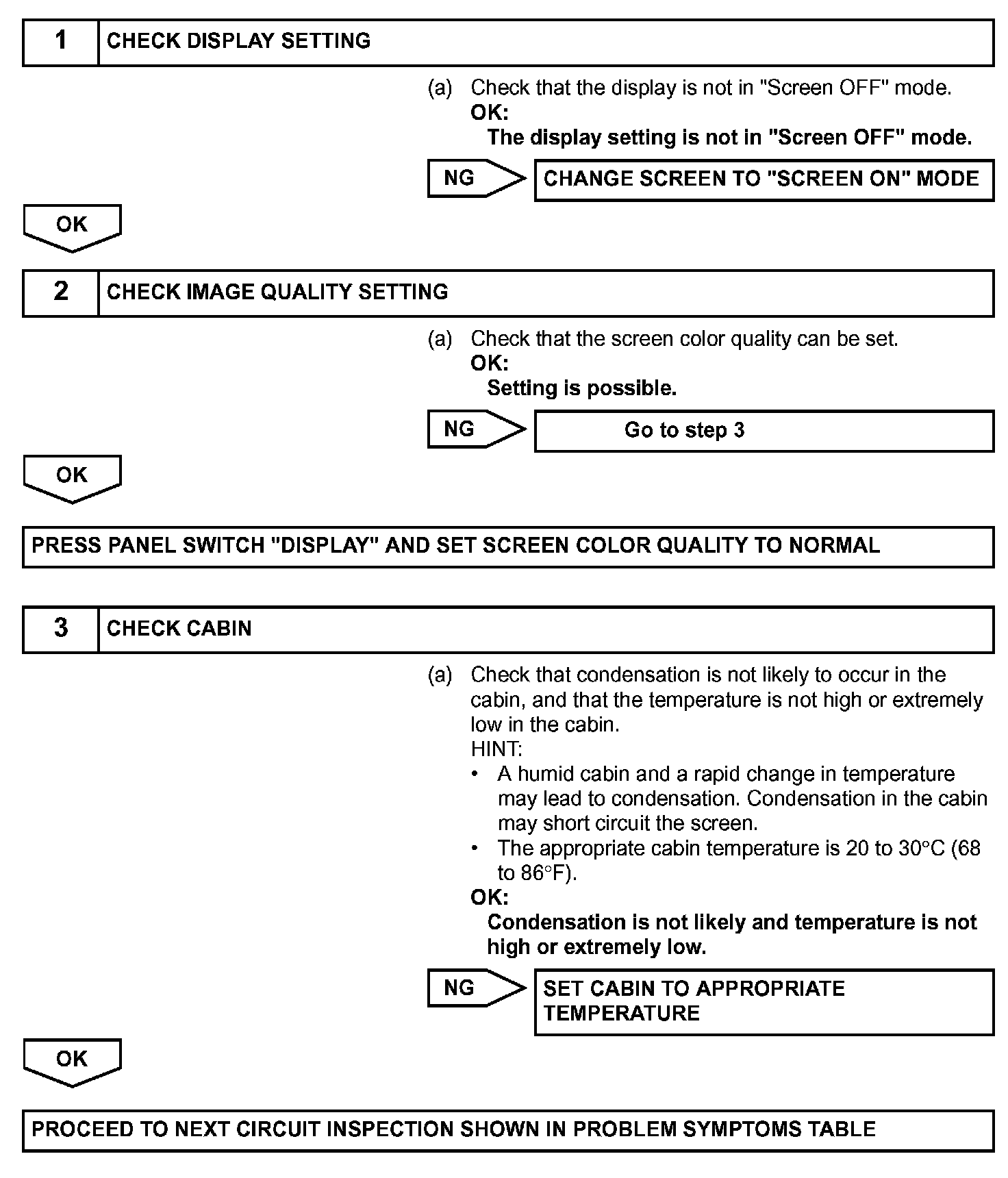 1 CHECK DISPLAY SETTING

(a) Check that the display is not in "Screen OFF" mode.
OK:
The display setting is not in "Screen OFF" mode.

NG

CHANGE SCREEN TO "SCREEN ON" MODE

OK

2 CHECK IMAGE QUALITY SETTING

(a) Check that the screen color quality can be set.
OK:
Setting is possible.

NG

Go to step 3

OK

PRESS PANEL SWITCH "DISPLAY" AND SET SCREEN COLOR QUALITY TO NORMAL

3 CHECK CABIN

(a) Check that condensation is not likely to occur in the cabin, and that the temperature is not high or extremely low in the cabin.
HINT:
• A humid cabin and a rapid change in temperature may lead to condensation. Condensation in the cabin may short circuit the screen.
• The appropriate cabin temperature is 20 to 30°C (68 to 86°F).
OK:
Condensation is not likely and temperature is not high or extremely low.

NG

SET CABIN TO APPROPRIATE TEMPERATURE

OK

PROCEED TO NEXT CIRCUIT INSPECTION SHOWN IN PROBLEM SYMPTOMS TABLE