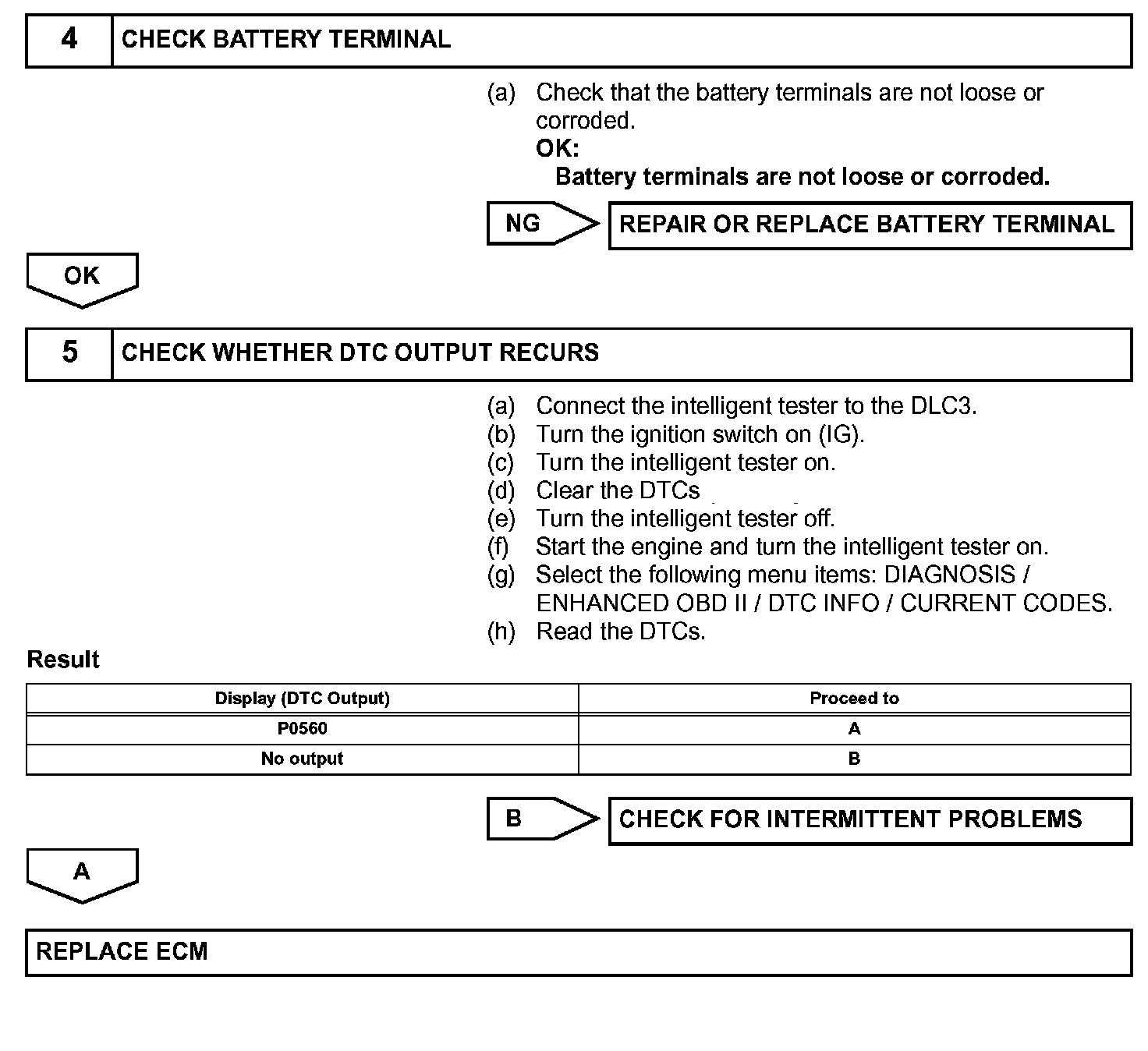 4 CHECK BATTERY TERMINAL

(a) Check that the battery terminals are not loose or corroded.
OK:
Battery terminals are not loose or corroded.

NG REPAIR OR REPLACE BATTERY TERMINAL

OK

5 CHECK WHETHER DTC OUTPUT RECURS

(a) Connect the intelligent tester to the DLC3.
(b) Turn the ignition switch on (IG).
(c) Turn the intelligent tester on.
(d) Clear the DTCs
(e) Turn the intelligent tester off.
(f) Start the engine and turn the intelligent tester on.
(g) Select the following menu items: DIAGNOSIS / ENHANCED OBD II / DTC INFO / CURRENT CODES.
(h) Read the DTCs.

Result

| Display (DTC Output) | Proceed to |
|---|---|
| P0560 | A |
| No output | B |

B CHECK FOR INTERMITTENT PROBLEMS

A

REPLACE ECM