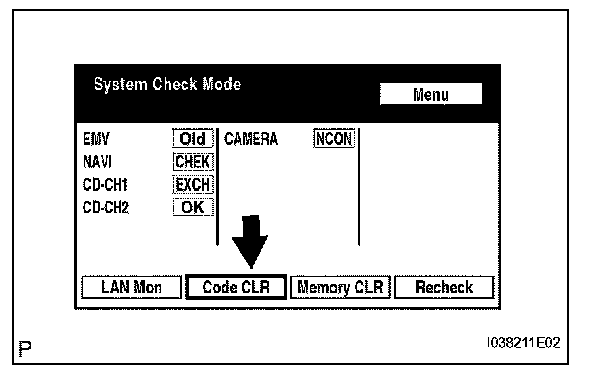 System Check Mode

Menu

EMV Old
NAVI CHEK
CD-CH1 EXCH
CD-CH2 OK

CAMERA NCON

LAN Mon
Code CLR
Memory CLR
Recheck

P

I038211E02