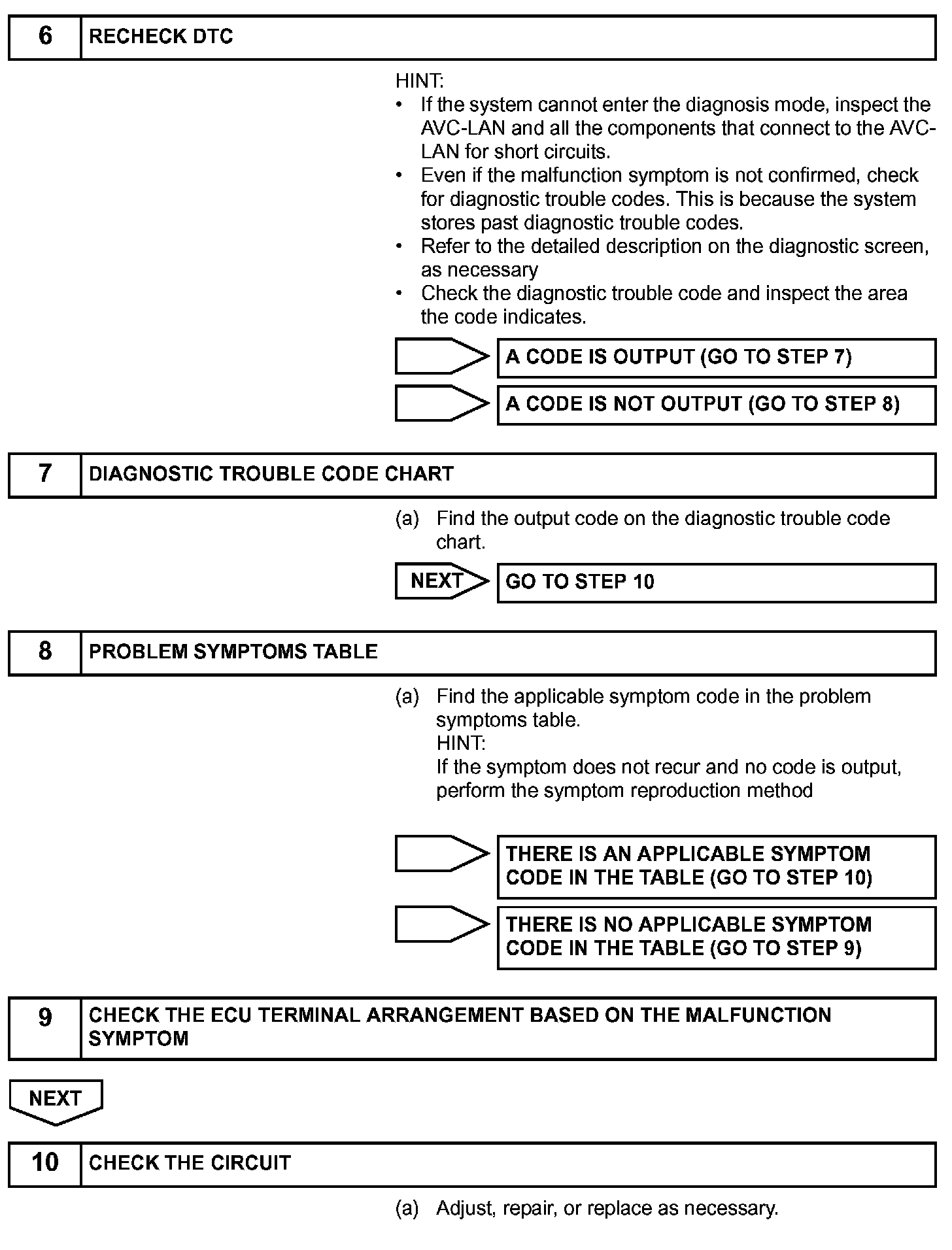 6 RECHECK DTC

HINT:
• If the system cannot enter the diagnosis mode, inspect the AVC-LAN and all the components that connect to the AVC-LAN for short circuits.
• Even if the malfunction symptom is not confirmed, check for diagnostic trouble codes. This is because the system stores past diagnostic trouble codes.
• Refer to the detailed description on the diagnostic screen, as necessary
• Check the diagnostic trouble code and inspect the area the code indicates.

A CODE IS OUTPUT (GO TO STEP 7)

A CODE IS NOT OUTPUT (GO TO STEP 8)

7 DIAGNOSTIC TROUBLE CODE CHART

(a) Find the output code on the diagnostic trouble code chart.

NEXT GO TO STEP 10

8 PROBLEM SYMPTOMS TABLE

(a) Find the applicable symptom code in the problem symptoms table.
HINT:
If the symptom does not recur and no code is output, perform the symptom reproduction method

THERE IS AN APPLICABLE SYMPTOM CODE IN THE TABLE (GO TO STEP 10)

THERE IS NO APPLICABLE SYMPTOM CODE IN THE TABLE (GO TO STEP 9)

9 CHECK THE ECU TERMINAL ARRANGEMENT BASED ON THE MALFUNCTION SYMPTOM

NEXT

10 CHECK THE CIRCUIT

(a) Adjust, repair, or replace as necessary.