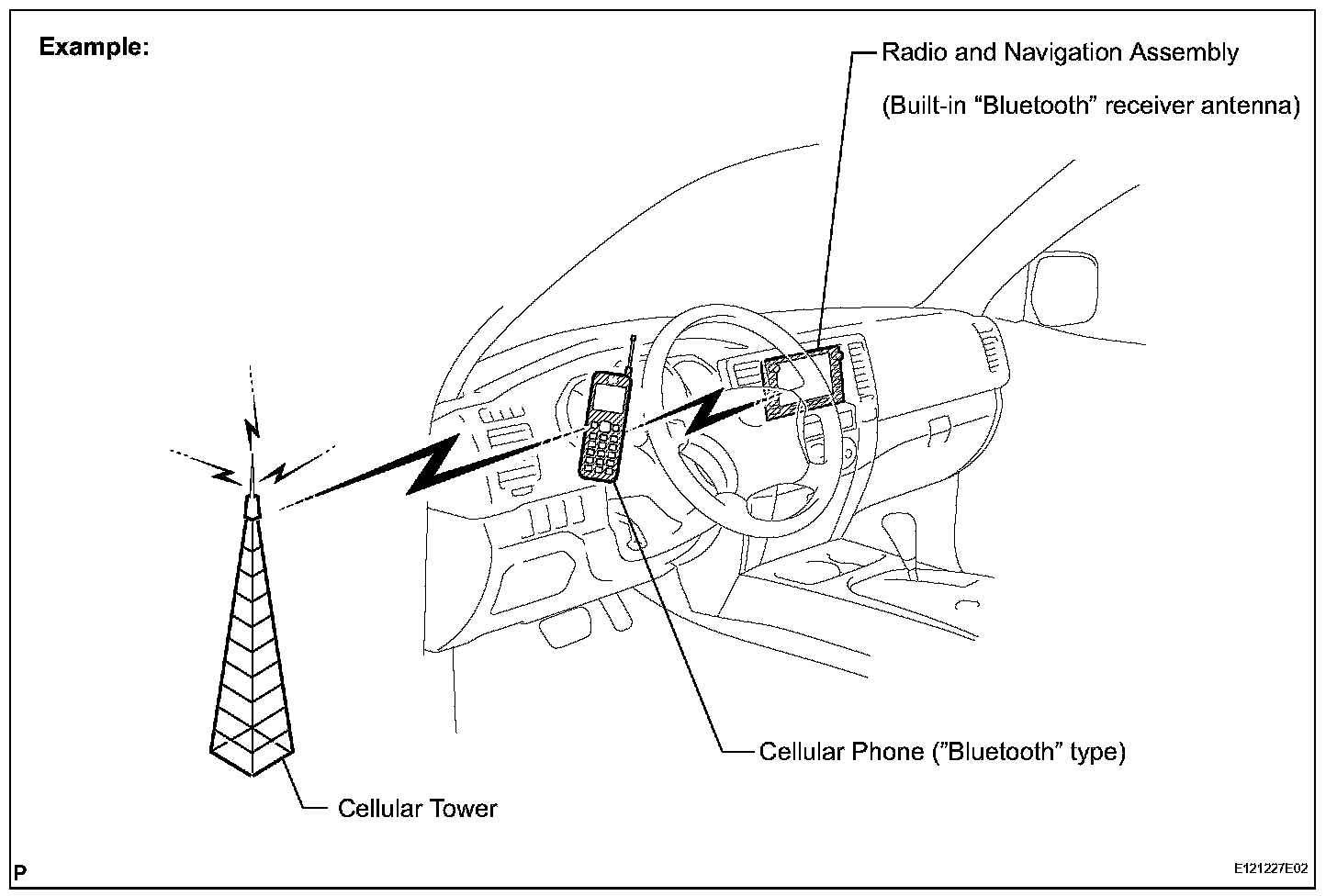 Example:

Radio and Navigation Assembly

(Built-in “Bluetooth” receiver antenna)

Cellular Phone (”Bluetooth” type)

Cellular Tower

P

E121227E02