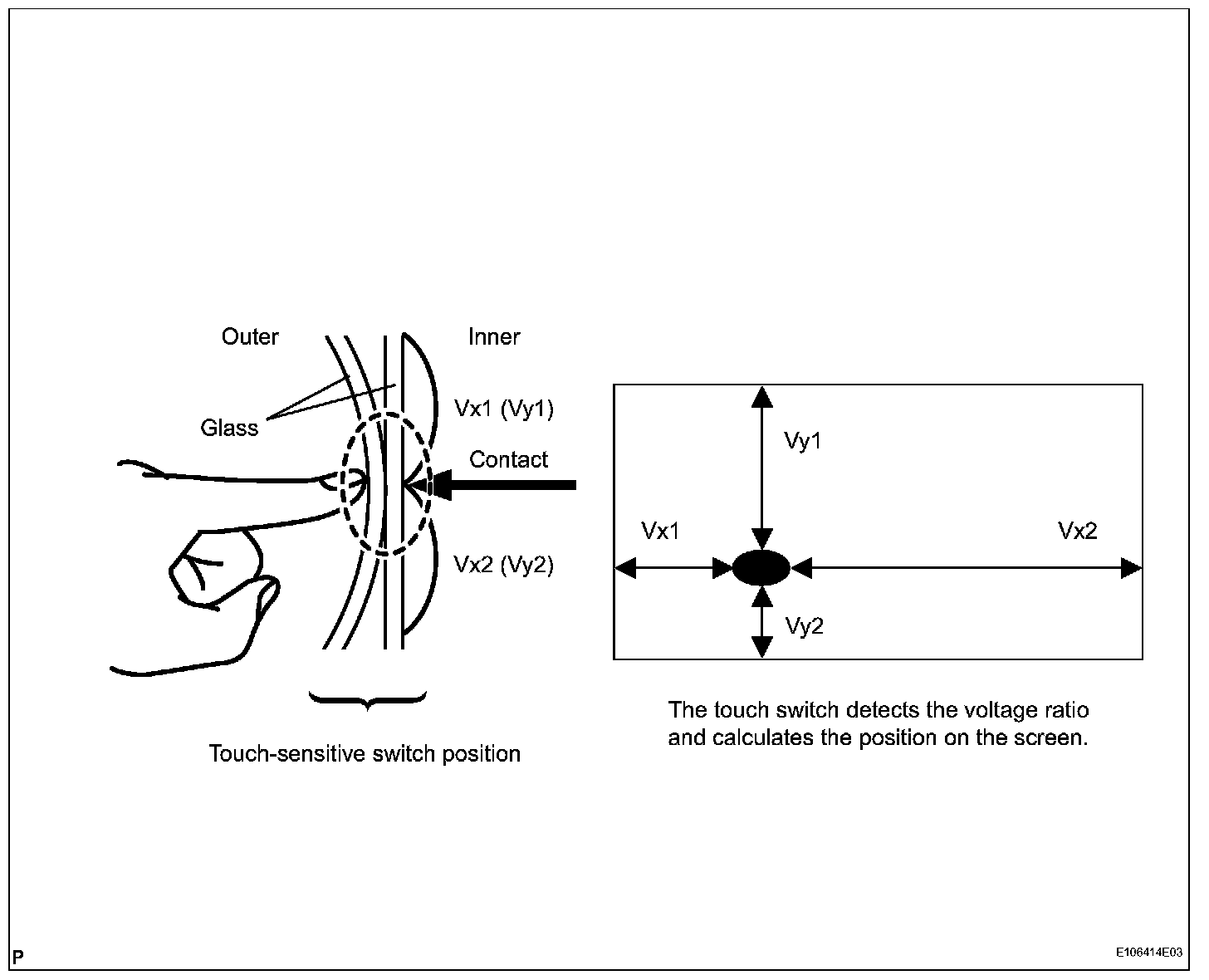 Outer
Inner
Glass
Vx1 (Vy1)
Contact
Vx2 (Vy2)
Touch-sensitive switch position

Vy1
Vx1
Vx2
Vy2

The touch switch detects the voltage ratio and calculates the position on the screen.

P
E106414E03