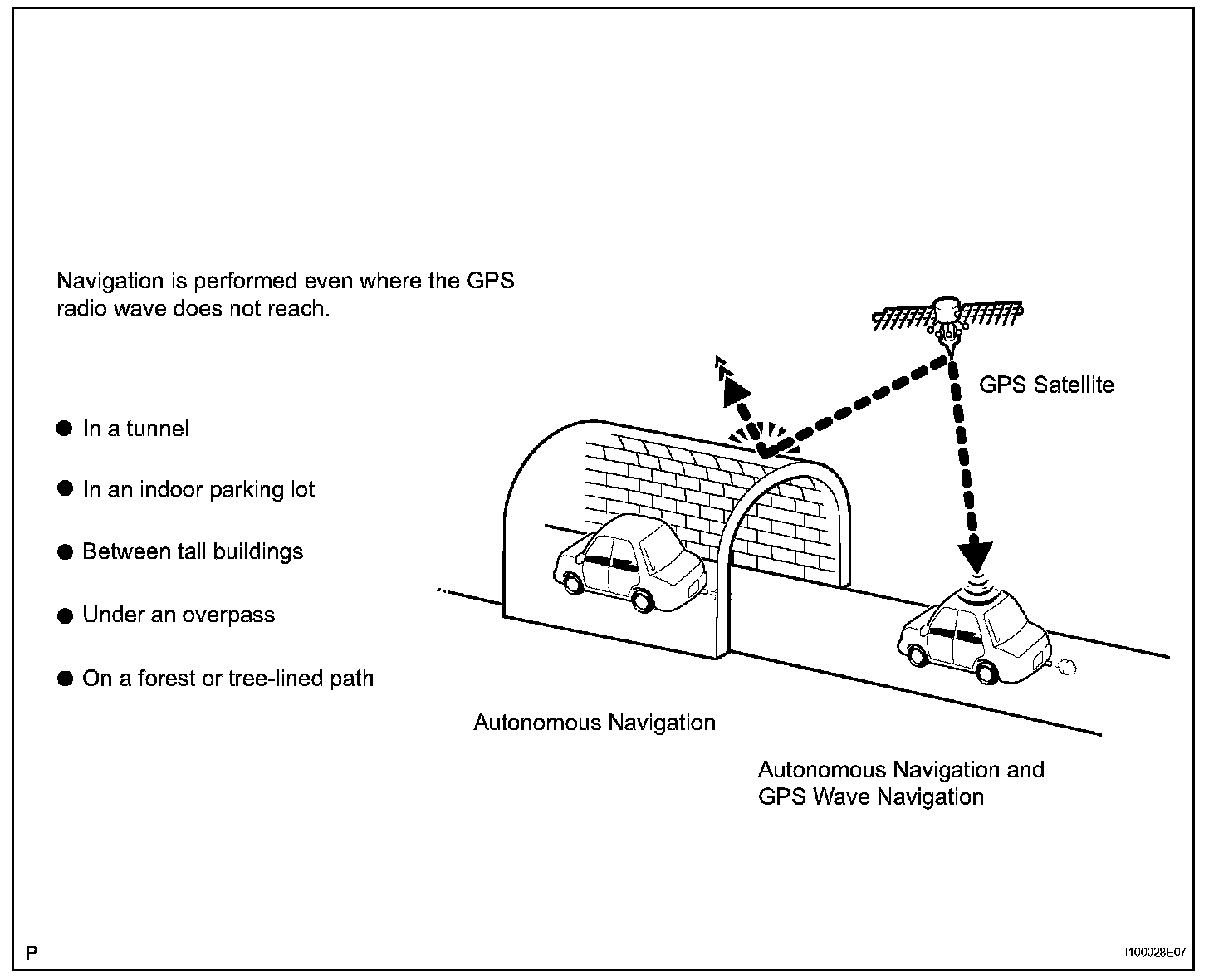 Navigation is performed even where the GPS radio wave does not reach.

● In a tunnel

● In an indoor parking lot

● Between tall buildings

● Under an overpass

● On a forest or tree-lined path

GPS Satellite

Autonomous Navigation

Autonomous Navigation and GPS Wave Navigation

P

I100028E07