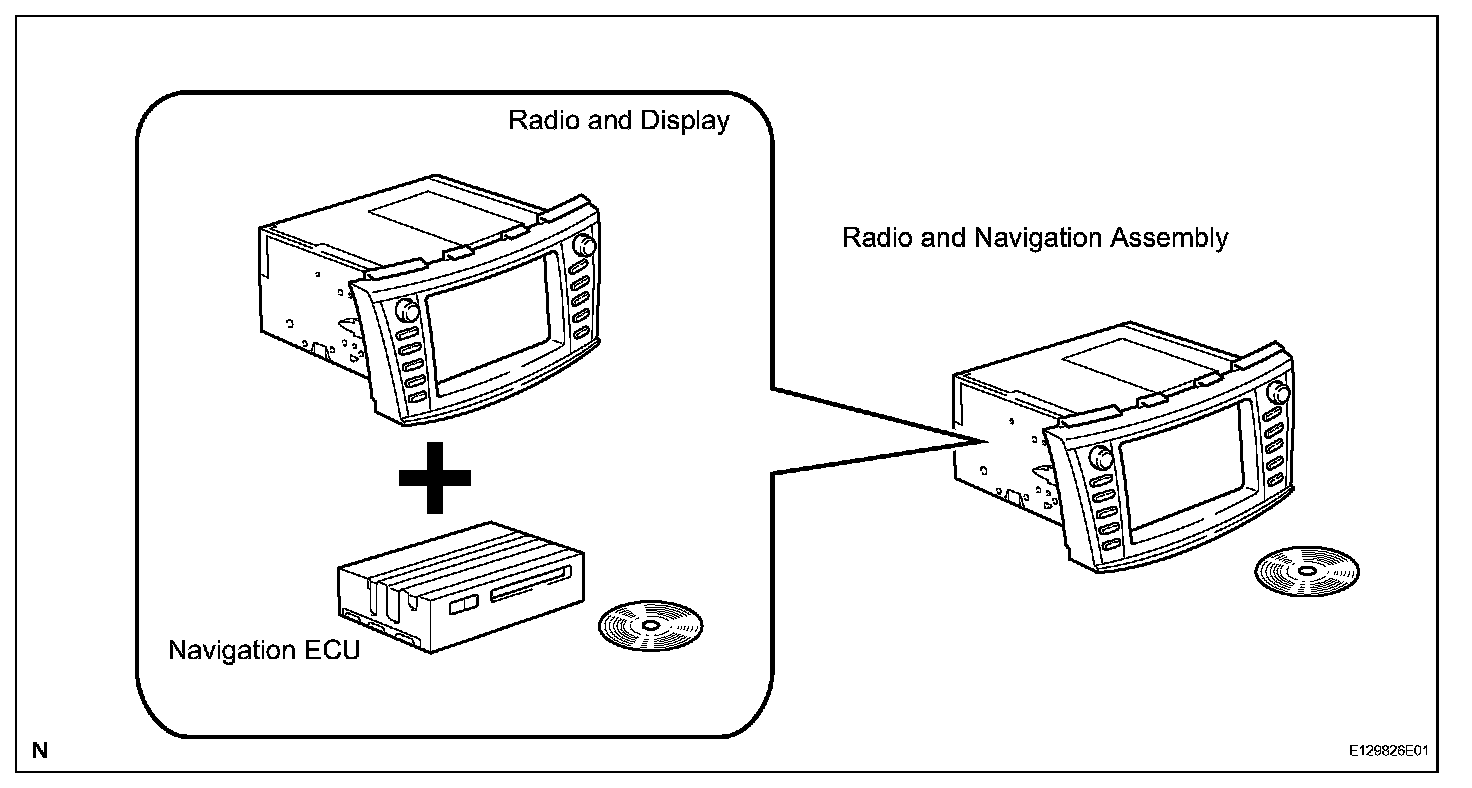 Radio and Display

Radio and Navigation Assembly

Navigation ECU

N

E129826E01