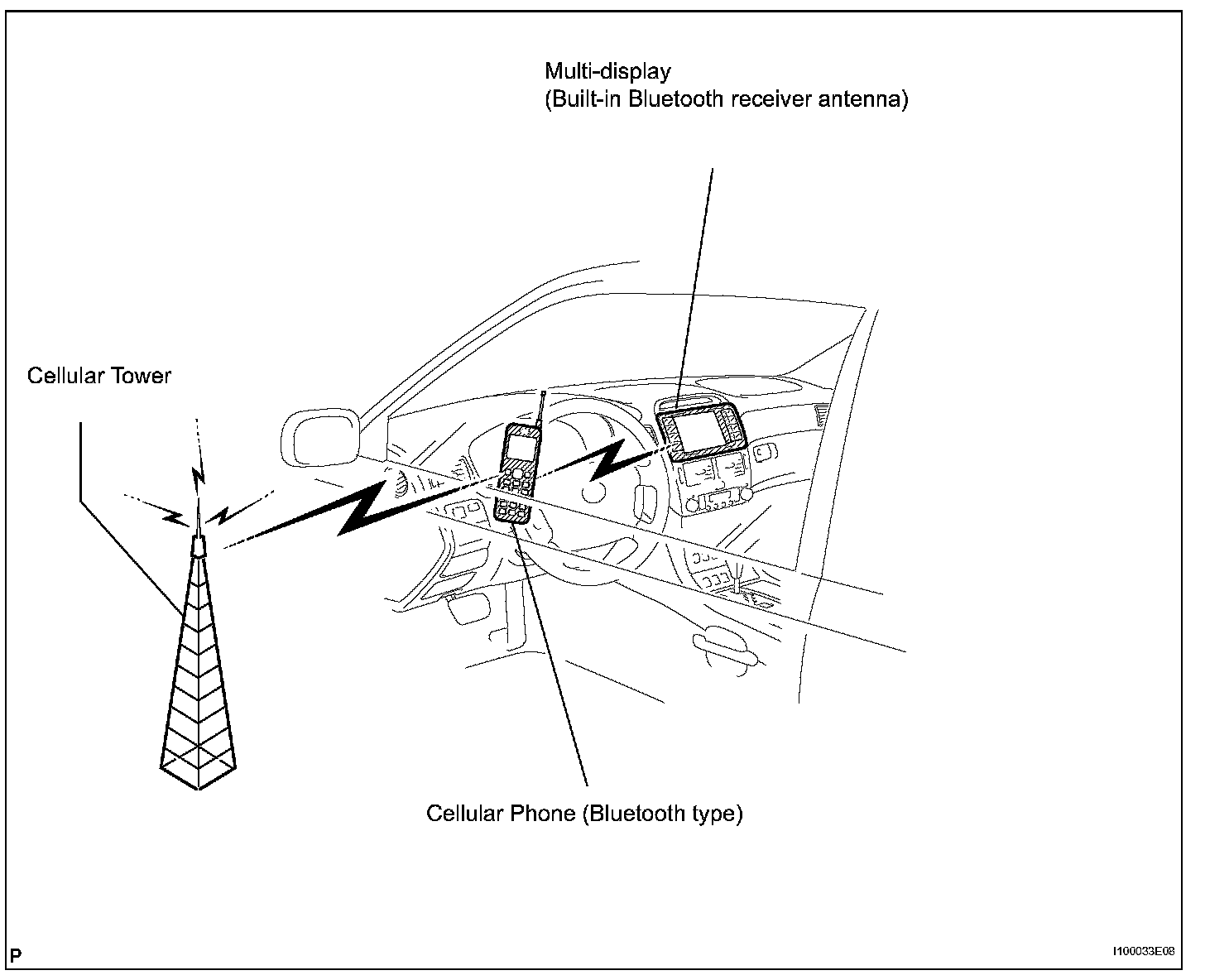 Multi-display
(Built-in Bluetooth receiver antenna)

Cellular Tower

Cellular Phone (Bluetooth type)

P

I100033E08