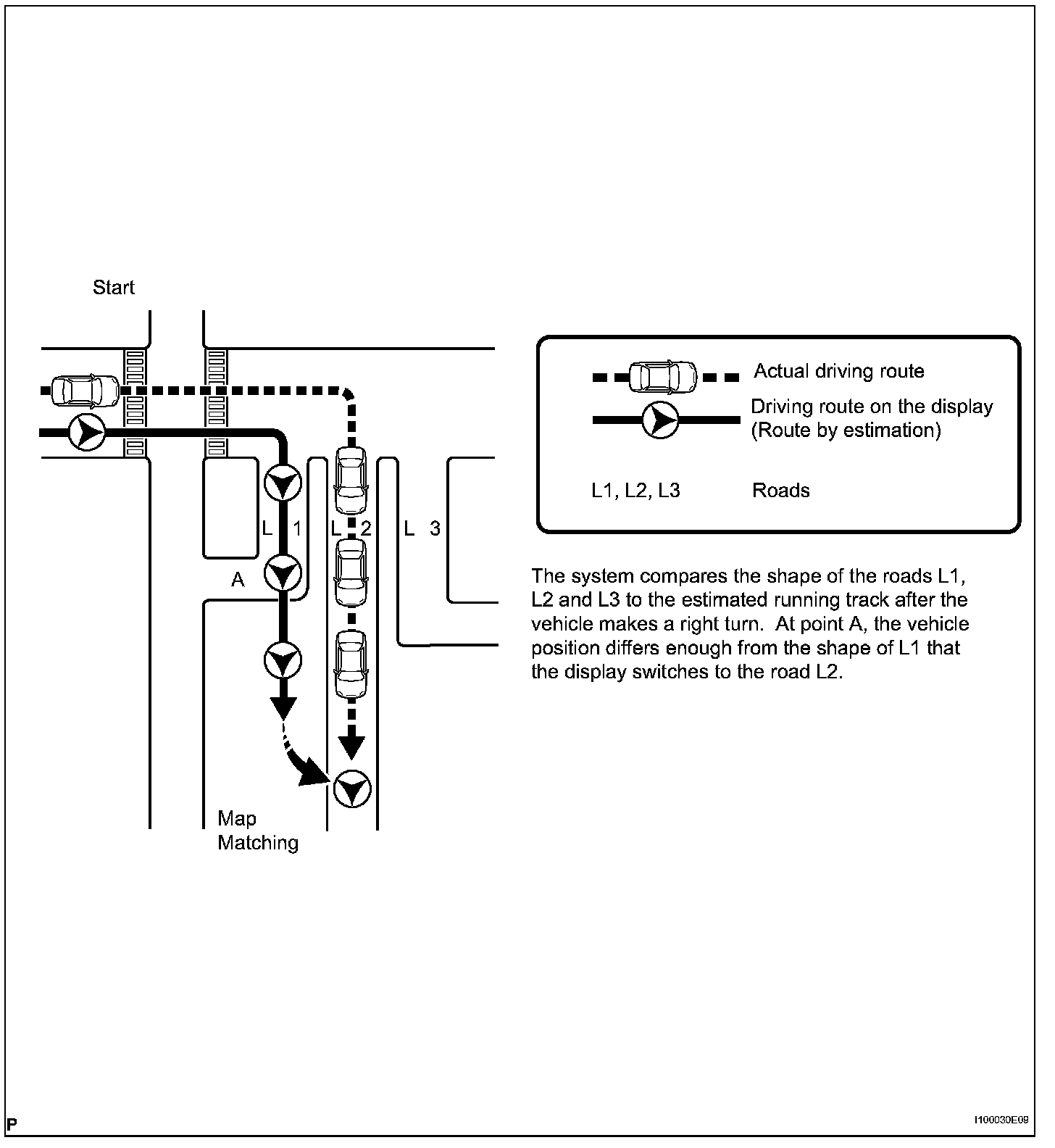 Start

L 1 L 2 L 3

A

Map Matching

Actual driving route

Driving route on the display (Route by estimation)

L1, L2, L3 Roads

The system compares the shape of the roads L1, L2 and L3 to the estimated running track after the vehicle makes a right turn. At point A, the vehicle position differs enough from the shape of L1 that the display switches to the road L2.

P

I100030E09