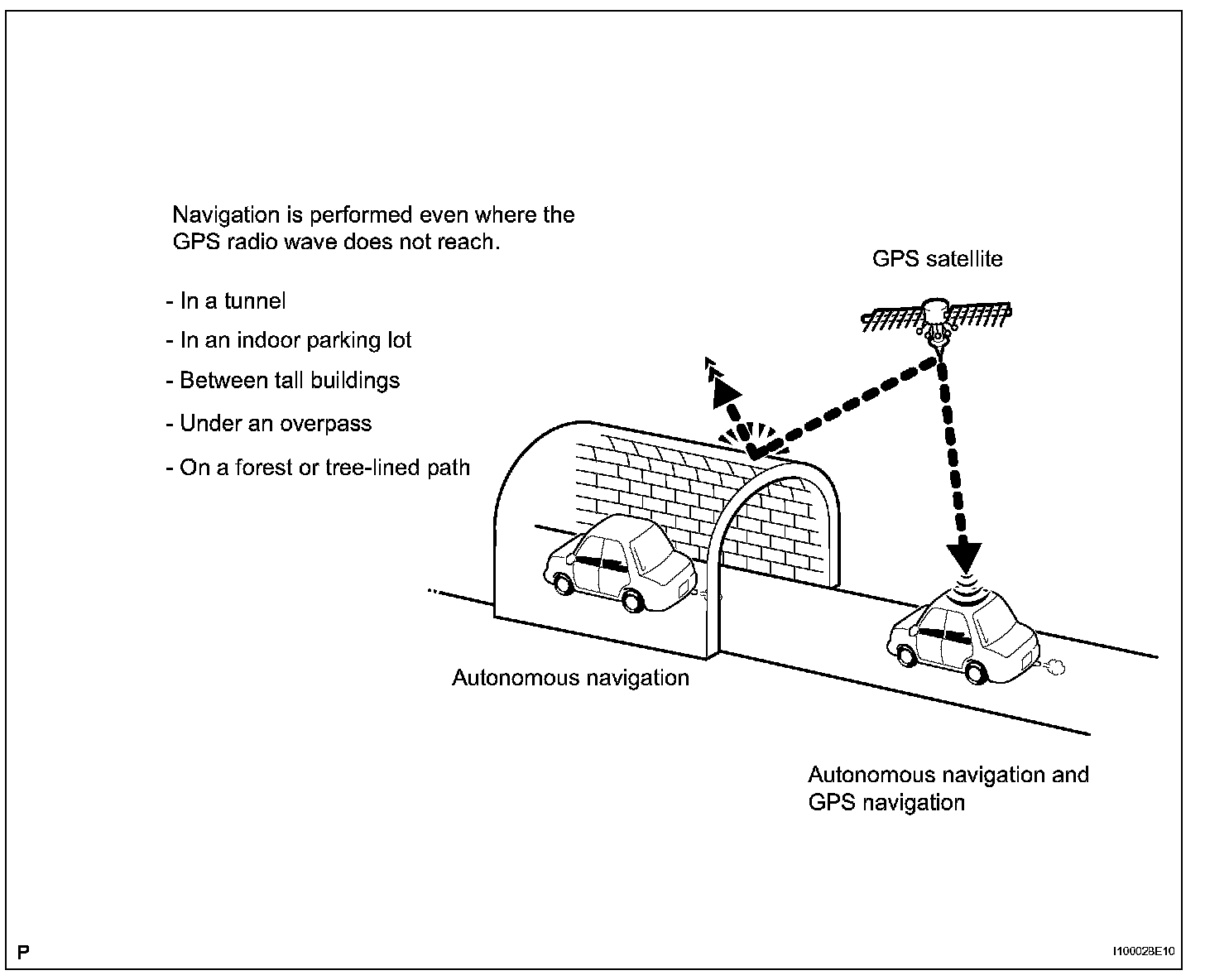 Navigation is performed even where the GPS radio wave does not reach.

- In a tunnel
- In an indoor parking lot
- Between tall buildings
- Under an overpass
- On a forest or tree-lined path

GPS satellite

Autonomous navigation

Autonomous navigation and GPS navigation

P

I100028E10