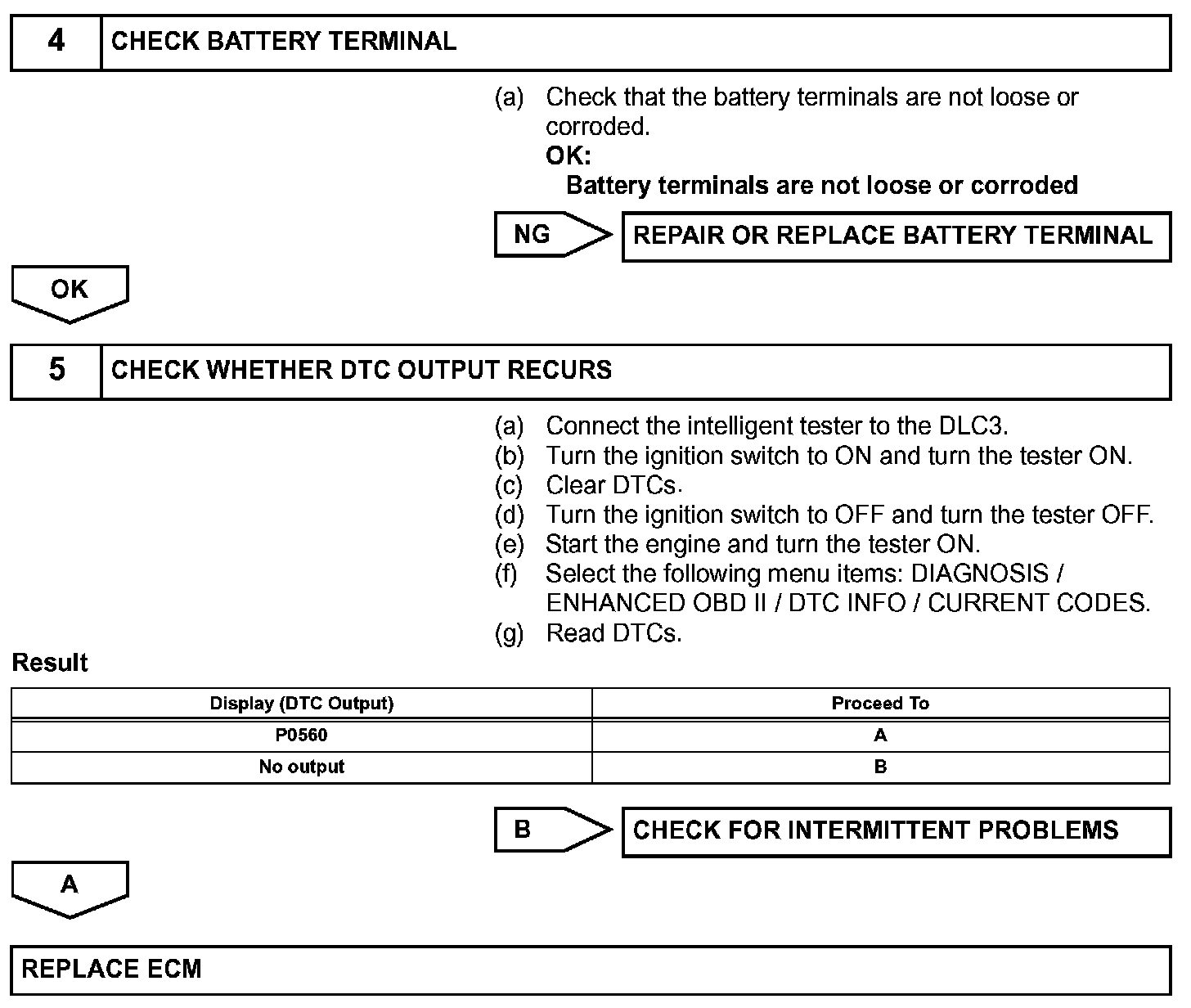 4 CHECK BATTERY TERMINAL

(a) Check that the battery terminals are not loose or corroded.
OK:
Battery terminals are not loose or corroded

NG REPAIR OR REPLACE BATTERY TERMINAL

OK

5 CHECK WHETHER DTC OUTPUT RECURS

(a) Connect the intelligent tester to the DLC3.
(b) Turn the ignition switch to ON and turn the tester ON.
(c) Clear DTCs.
(d) Turn the ignition switch to OFF and turn the tester OFF.
(e) Start the engine and turn the tester ON.
(f) Select the following menu items: DIAGNOSIS / ENHANCED OBD II / DTC INFO / CURRENT CODES.
(g) Read DTCs.

Result

| Display (DTC Output) | Proceed To |
|---|---|
| P0560 | A |
| No output | B |

B CHECK FOR INTERMITTENT PROBLEMS

A

REPLACE ECM