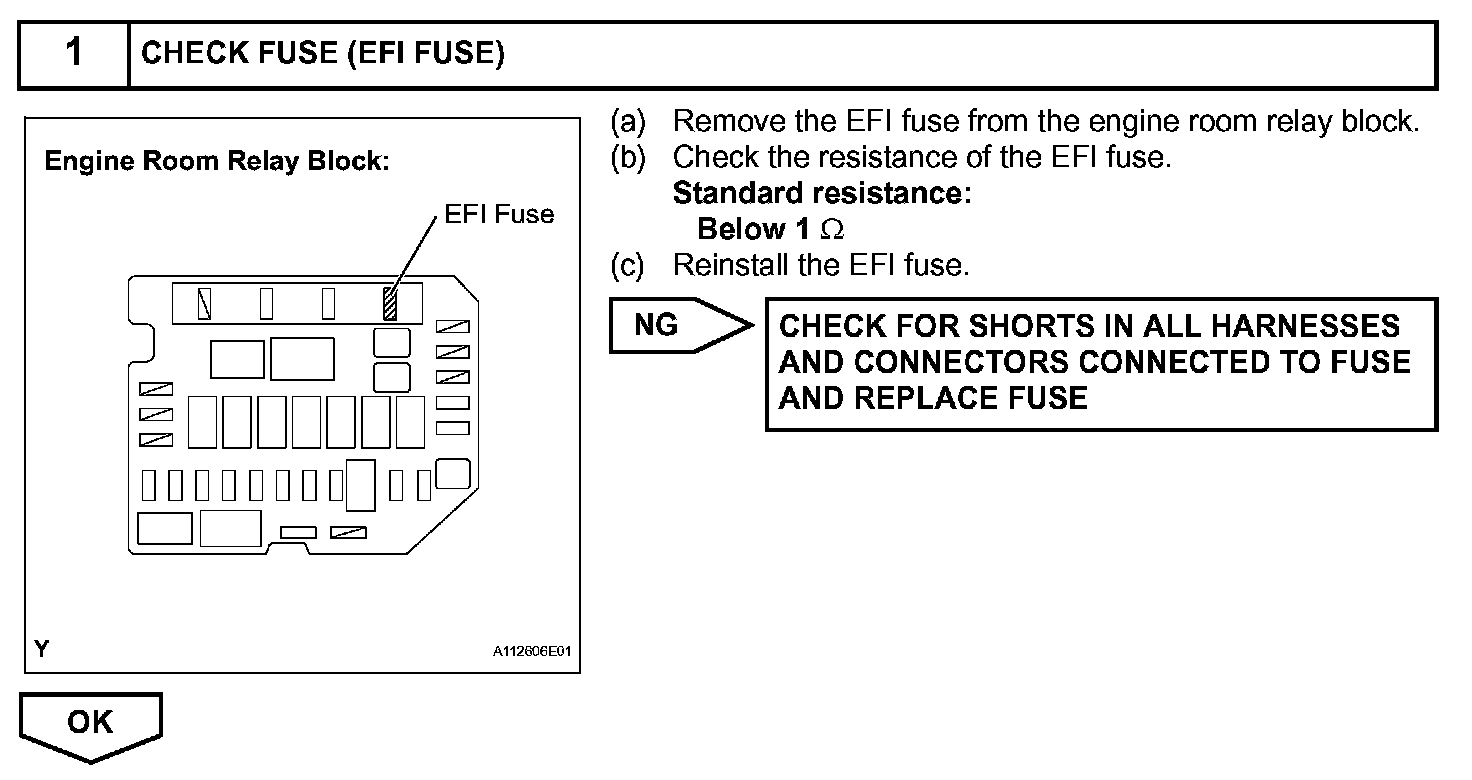 1 CHECK FUSE (EFI FUSE)

Engine Room Relay Block:

EFI Fuse

Y A112606E01

(a) Remove the EFI fuse from the engine room relay block.
(b) Check the resistance of the EFI fuse.
Standard resistance:
Below 1 $\Omega$
(c) Reinstall the EFI fuse.

NG

CHECK FOR SHORTS IN ALL HARNESSES AND CONNECTORS CONNECTED TO FUSE AND REPLACE FUSE

OK