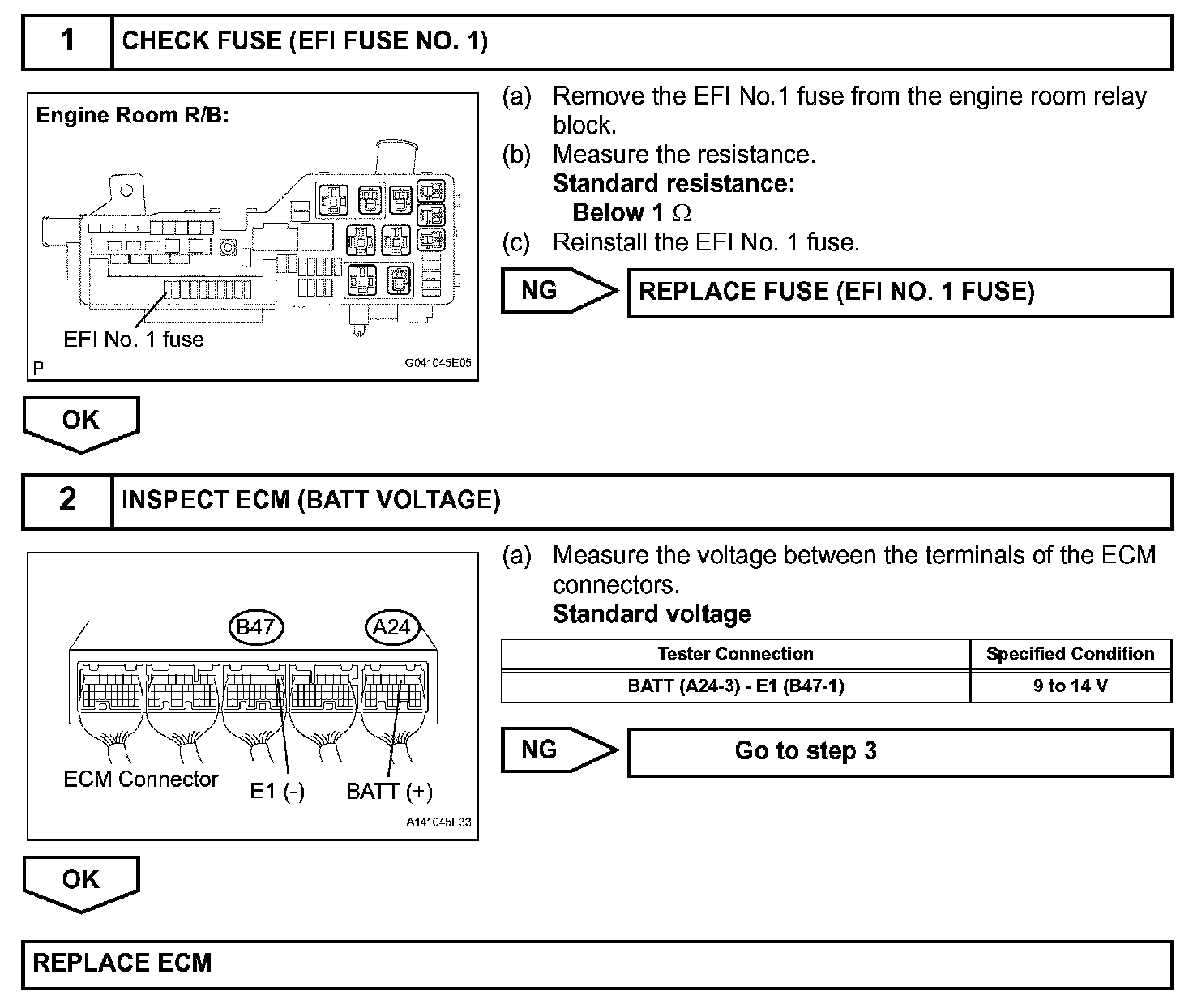 1 CHECK FUSE (EFI FUSE NO. 1)

Engine Room R/B:

EFI No. 1 fuse

P G041045E05

(a) Remove the EFI No.1 fuse from the engine room relay block.

(b) Measure the resistance.
Standard resistance:
Below 1 $\Omega$

(c) Reinstall the EFI No. 1 fuse.

NG REPLACE FUSE (EFI NO. 1 FUSE)

OK

2 INSPECT ECM (BATT VOLTAGE)

B47 A24

ECM Connector E1 (-) BATT (+)

A141045E33

(a) Measure the voltage between the terminals of the ECM connectors.
Standard voltage

| Tester Connection | Specified Condition |
|---|---|
| BATT (A24-3) - E1 (B47-1) | 9 to 14 V |

NG Go to step 3

OK

REPLACE ECM