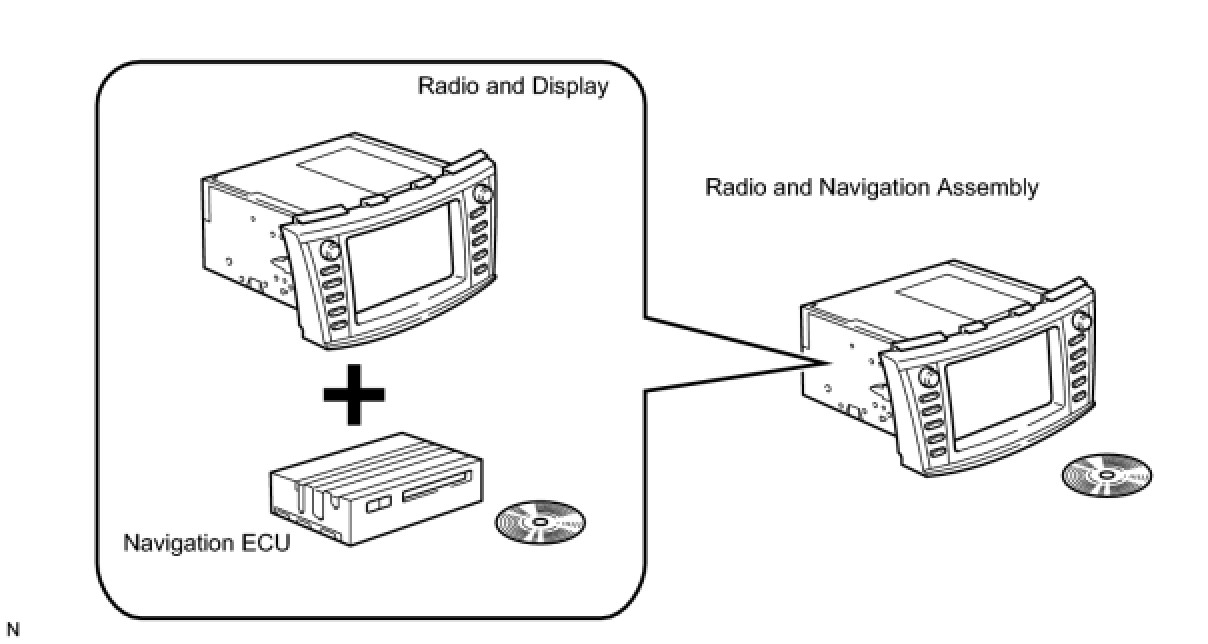 Radio and Display

Radio and Navigation Assembly

Navigation ECU

N