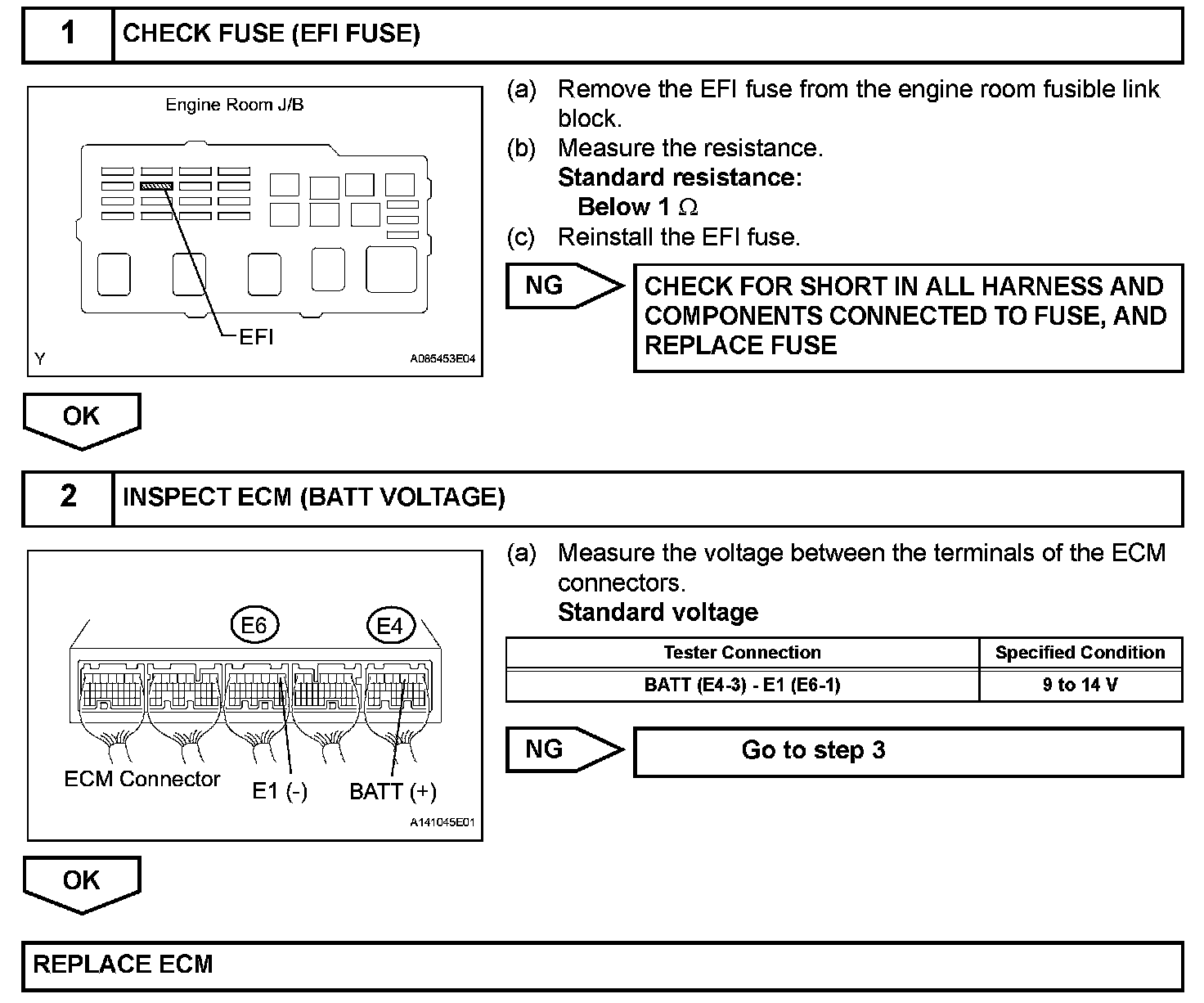 1 CHECK FUSE (EFI FUSE)

Engine Room J/B

EFI

Y A085453E04

(a) Remove the EFI fuse from the engine room fusible link block.

(b) Measure the resistance.

Standard resistance:

Below 1 $\Omega$

(c) Reinstall the EFI fuse.

NG

CHECK FOR SHORT IN ALL HARNESS AND COMPONENTS CONNECTED TO FUSE, AND REPLACE FUSE

OK

2 INSPECT ECM (BATT VOLTAGE)

E6 E4

ECM Connector E1 (-) BATT (+)

A141045E01

(a) Measure the voltage between the terminals of the ECM connectors.

Standard voltage

| Tester Connection | Specified Condition |
|---|---|
| BATT (E4-3) - E1 (E6-1) | 9 to 14 V |

NG

Go to step 3

OK

REPLACE ECM