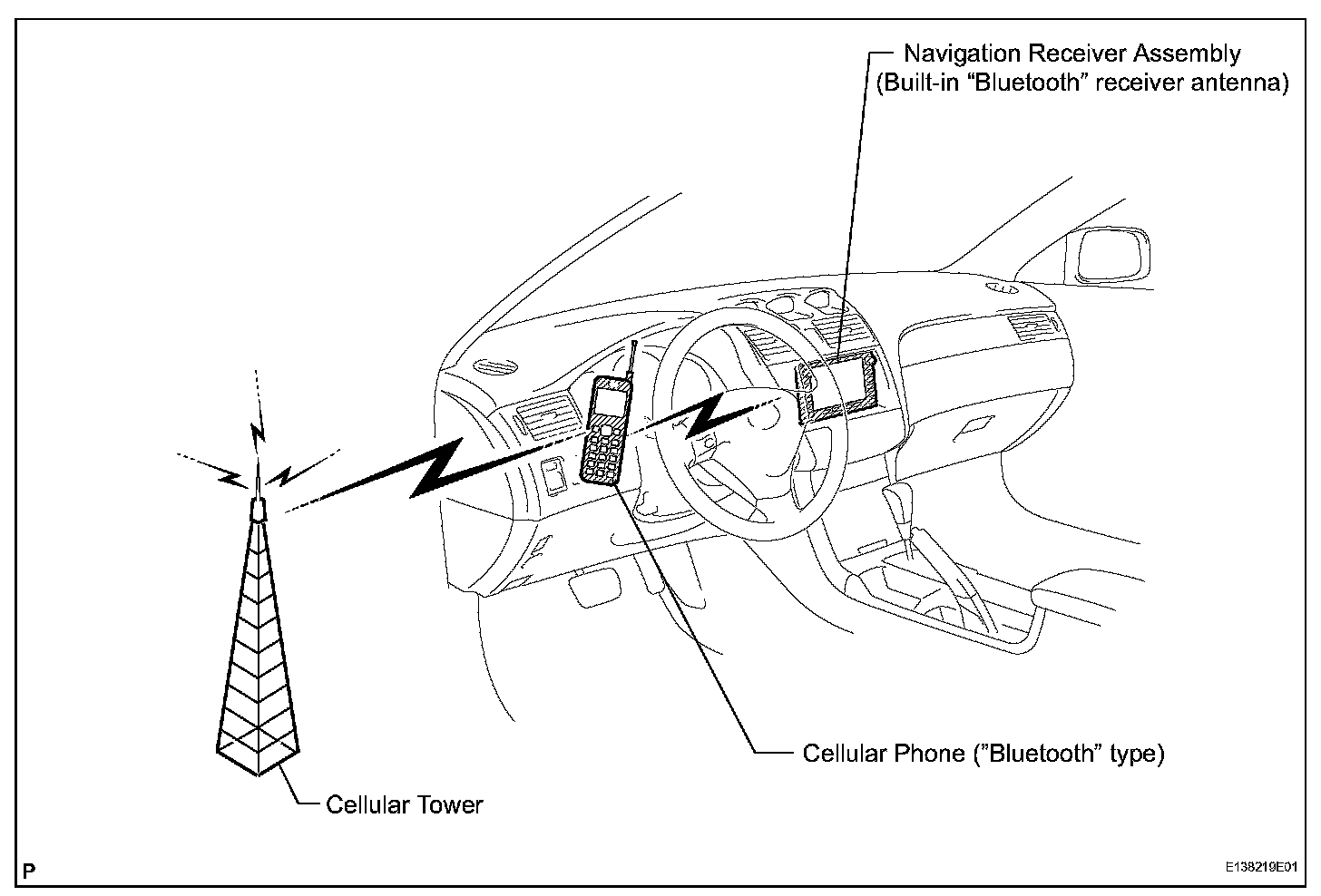 Navigation Receiver Assembly
(Built-in “Bluetooth” receiver antenna)

Cellular Phone (”Bluetooth” type)

Cellular Tower

P

E138219E01