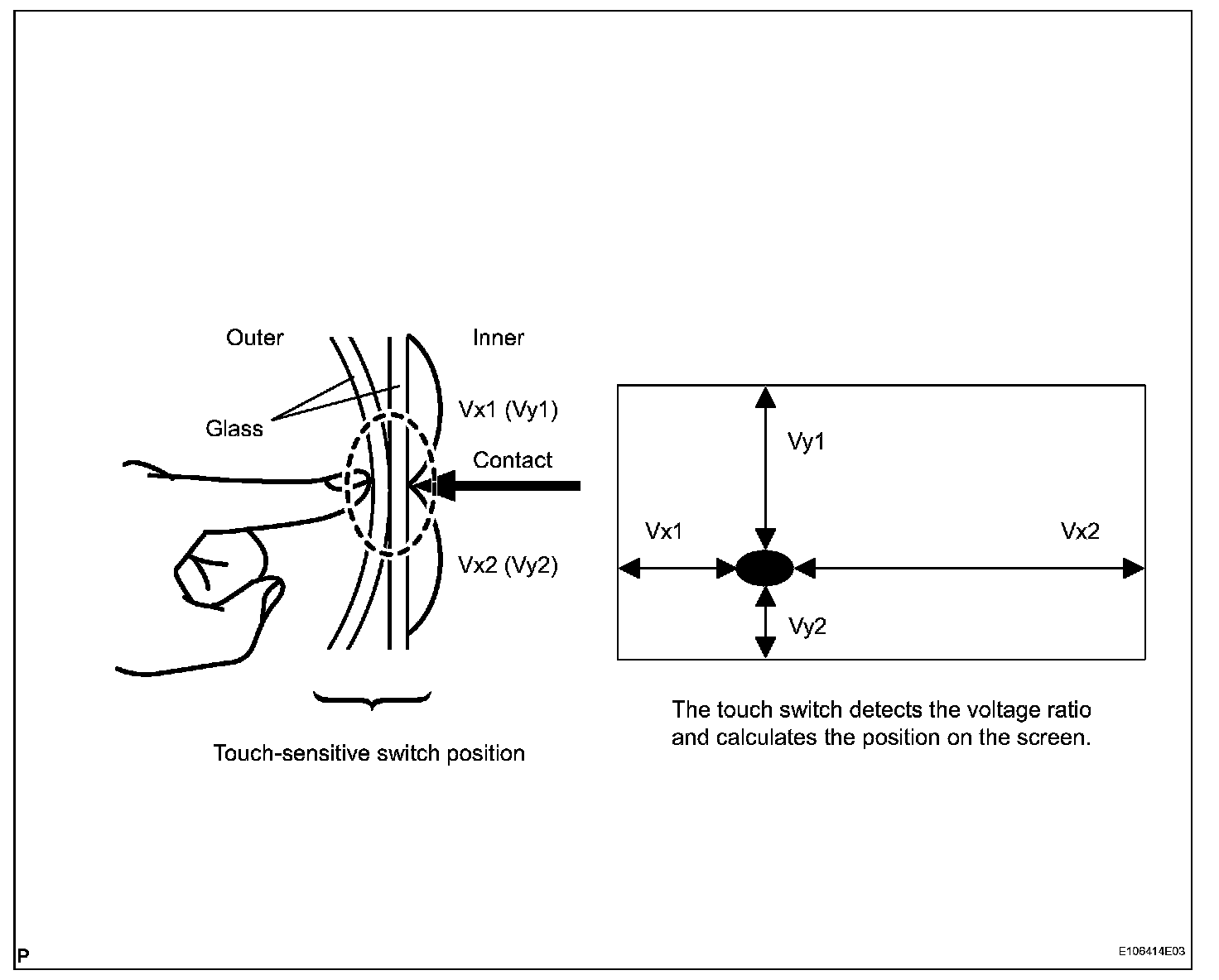 Outer

Inner

Glass

Vx1 (Vy1)

Contact

Vx2 (Vy2)

Touch-sensitive switch position

Vy1

Vx1

Vx2

Vy2

The touch switch detects the voltage ratio and calculates the position on the screen.

P

E106414E03