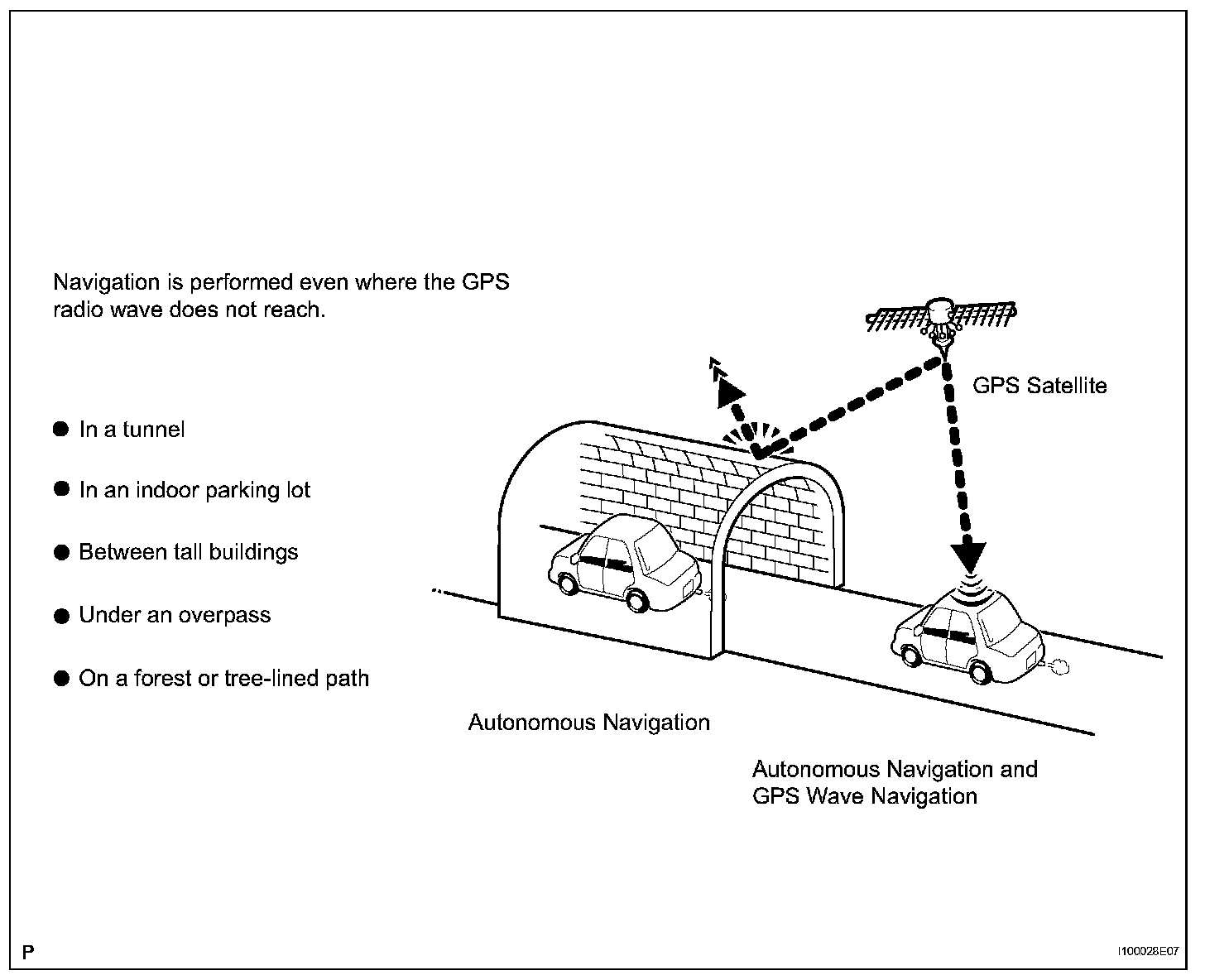 Navigation is performed even where the GPS radio wave does not reach.

● In a tunnel

● In an indoor parking lot

● Between tall buildings

● Under an overpass

● On a forest or tree-lined path

GPS Satellite

Autonomous Navigation

Autonomous Navigation and GPS Wave Navigation

P

I100028E07