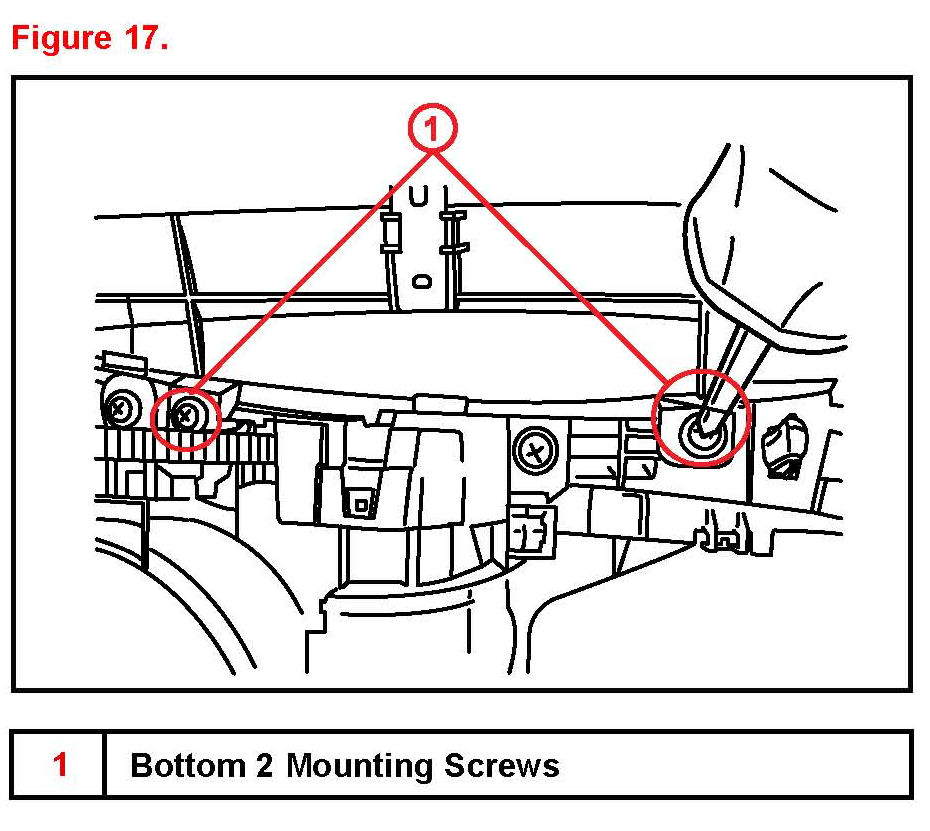 Figure 17.

1

| 1 | Bottom 2 Mounting Screws |
|---|---|