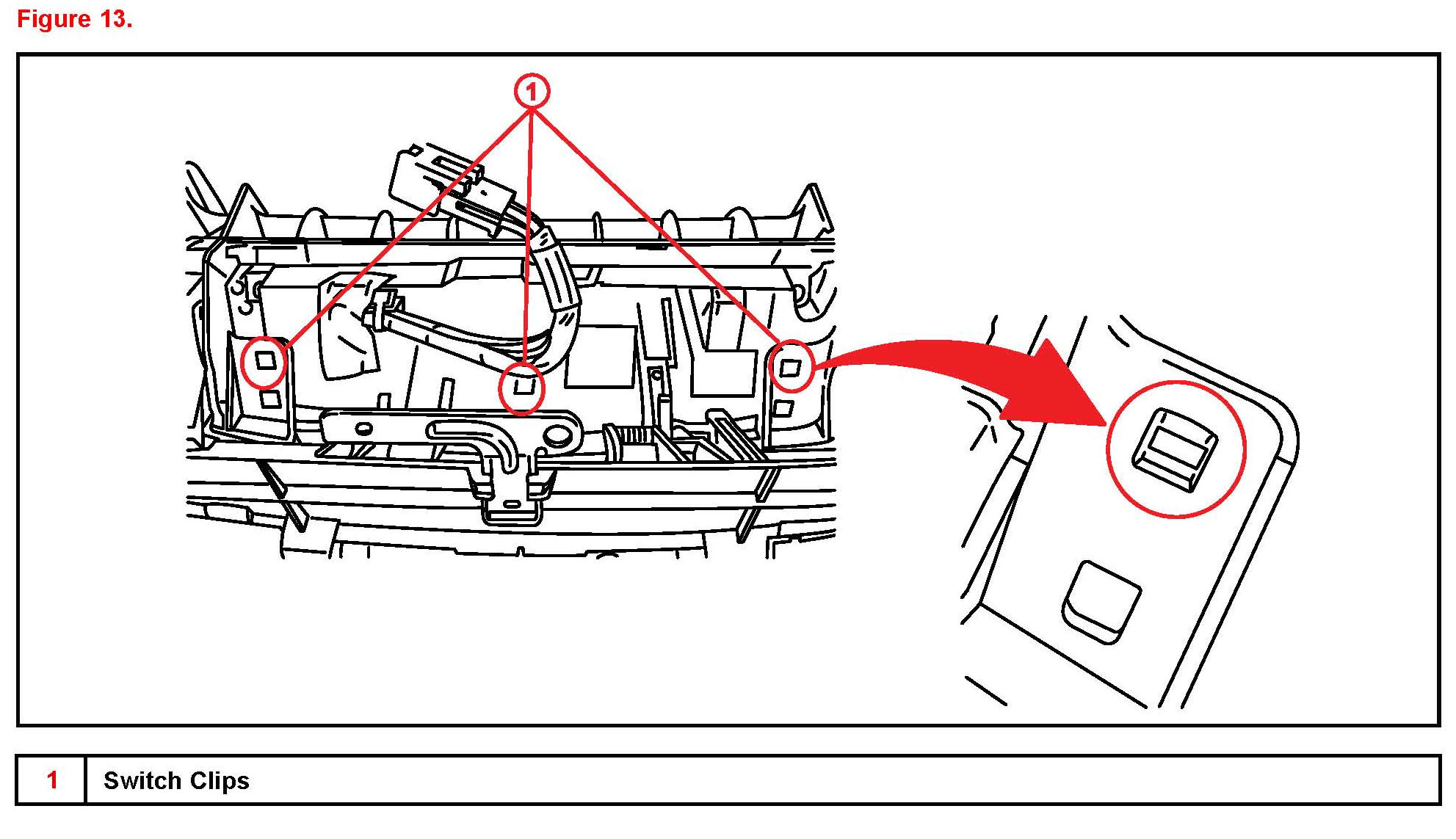 Figure 13.

1

| 1 | Switch Clips |
|---|---|