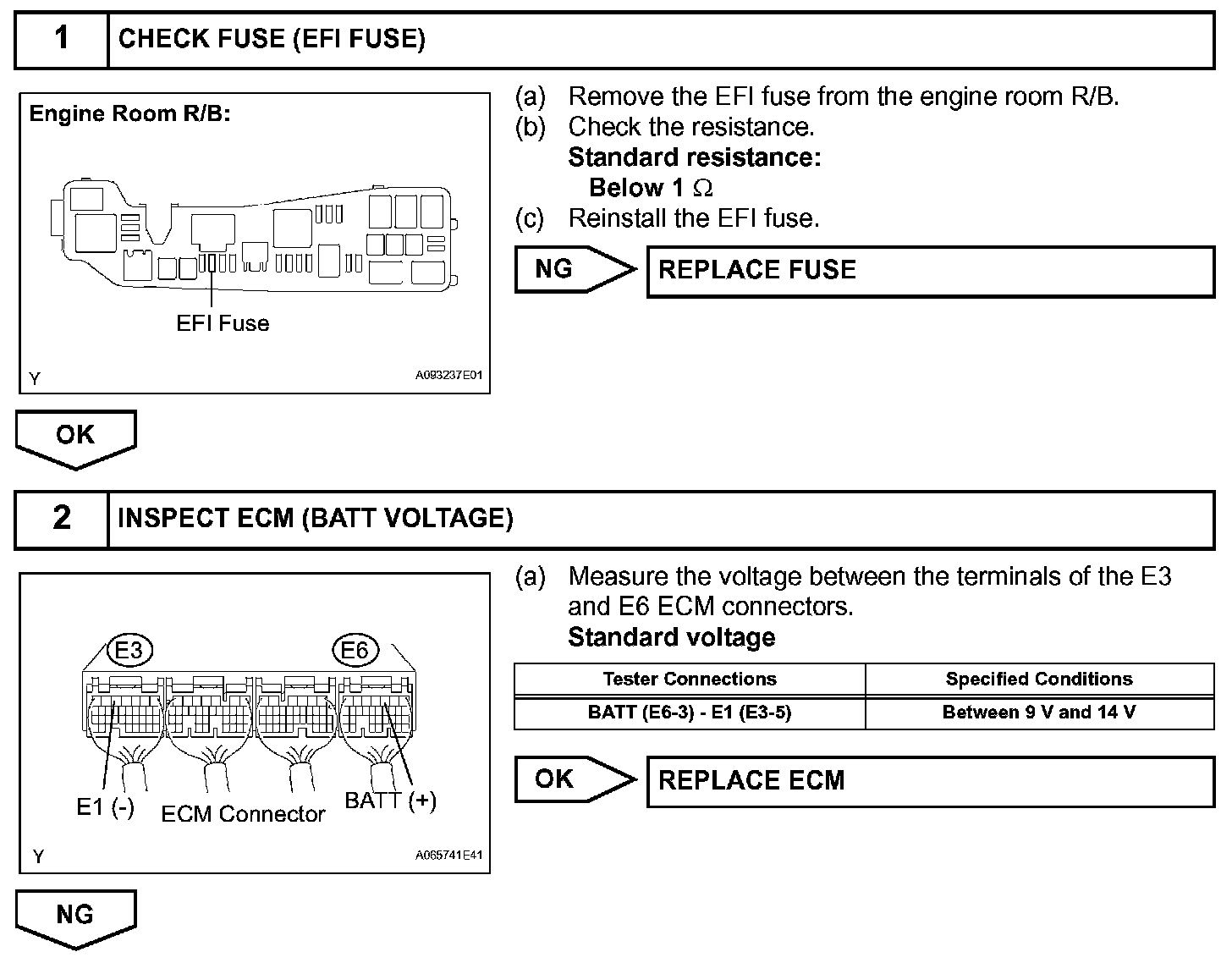 1 CHECK FUSE (EFI FUSE)

Engine Room R/B:

EFI Fuse

Y A093237E01

(a) Remove the EFI fuse from the engine room R/B.
(b) Check the resistance.
Standard resistance:
Below 1 $\Omega$
(c) Reinstall the EFI fuse.

NG REPLACE FUSE

OK

2 INSPECT ECM (BATT VOLTAGE)

E3 E6

E1 (-) ECM Connector BATT (+)

Y A065741E41

(a) Measure the voltage between the terminals of the E3 and E6 ECM connectors.
Standard voltage

| Tester Connections | Specified Conditions |
|---|---|
| BATT (E6-3) - E1 (E3-5) | Between 9 V and 14 V |

OK REPLACE ECM

NG