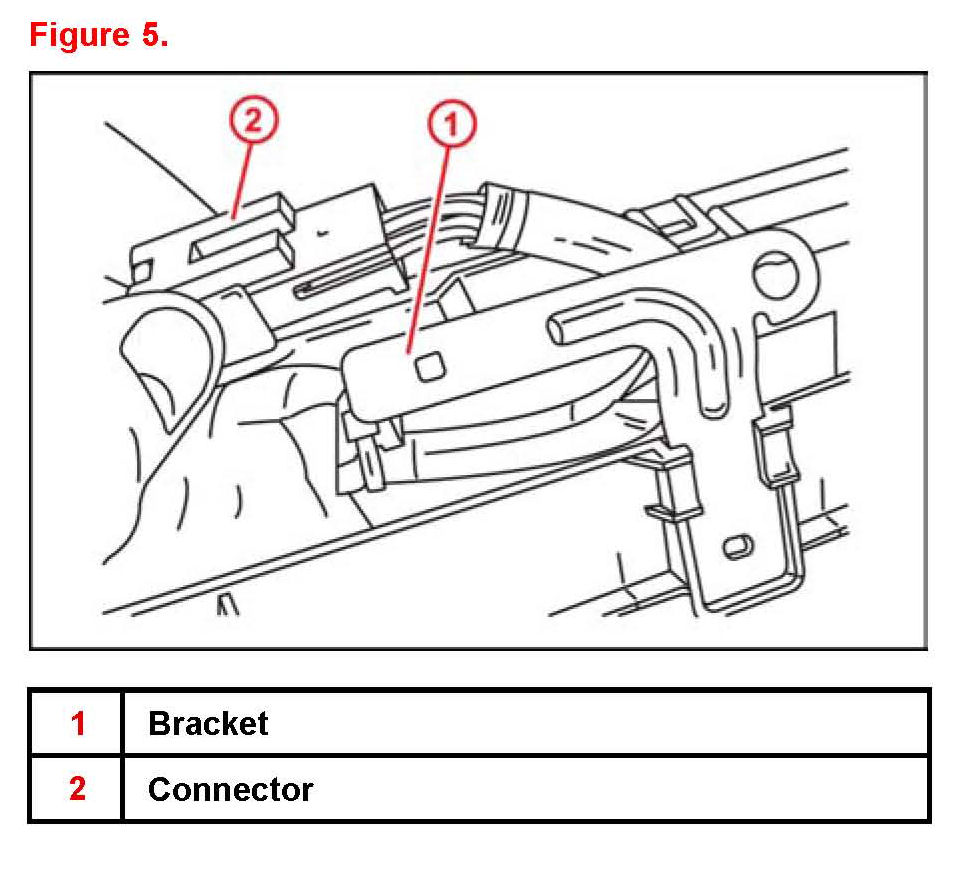 Figure 5.

2

1

| 1 | Bracket |
|---|---|
| 2 | Connector |