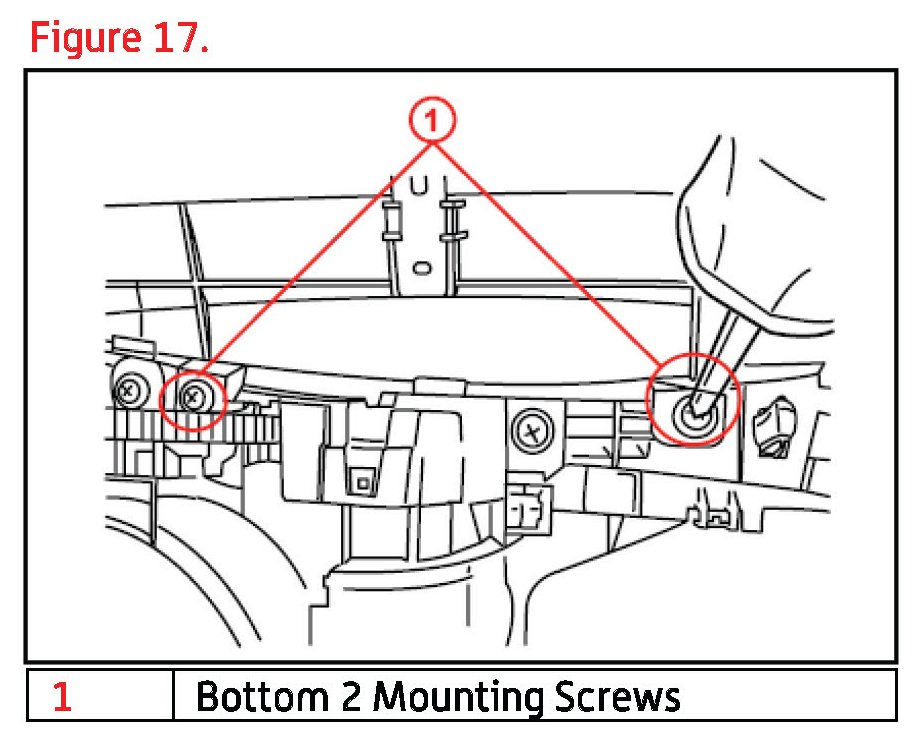 Figure 17.

1

| 1 | Bottom 2 Mounting Screws |
|---|---|