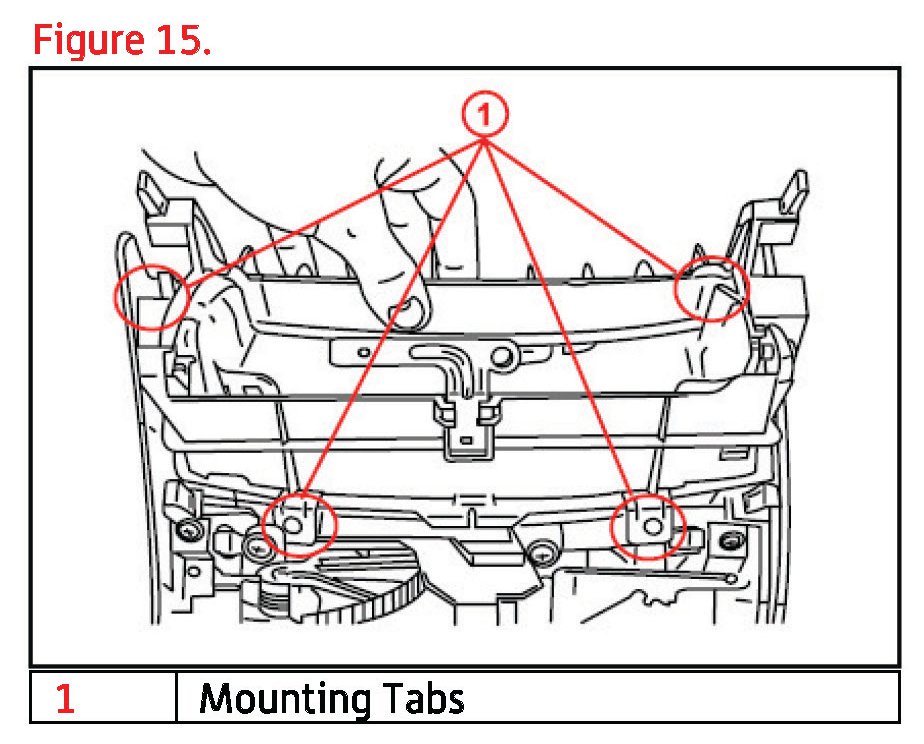 Figure 15.

1

| 1 | Mounting Tabs |
|---|---|