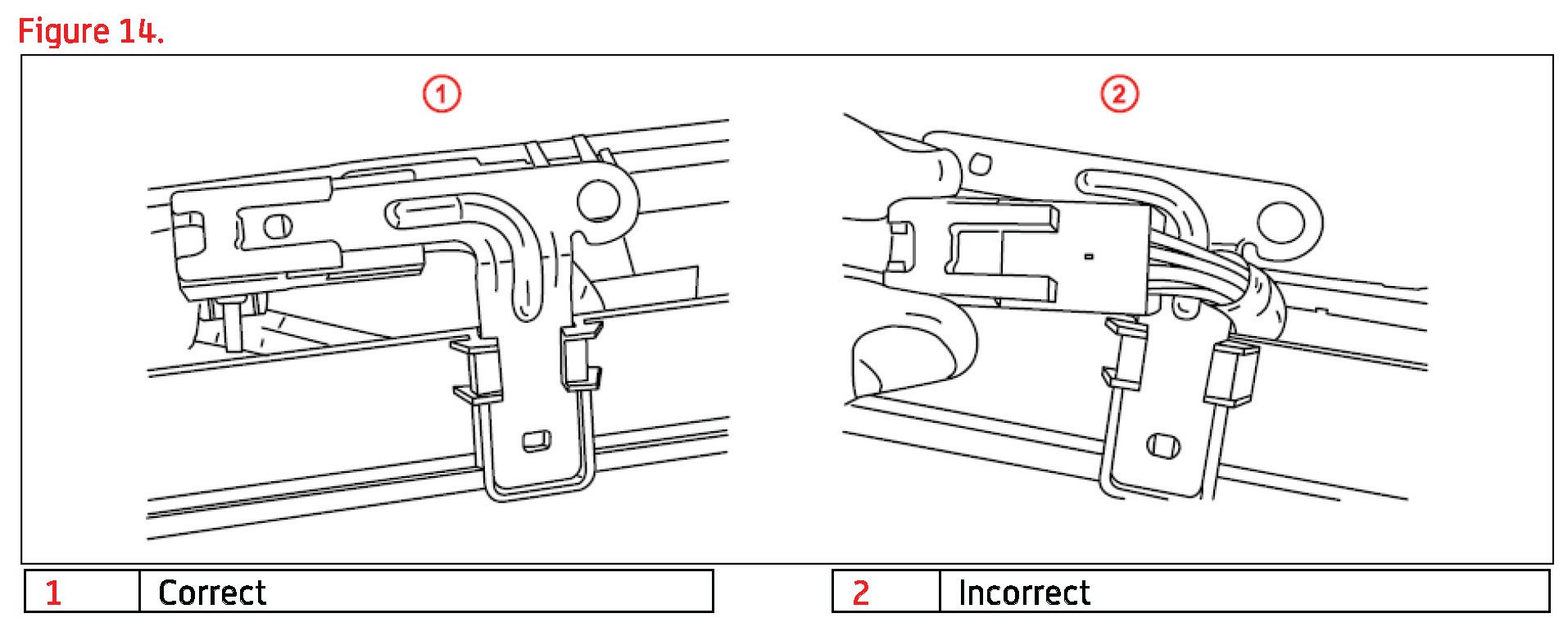 Figure 14.

1

2

| 1 | Correct |
|---|---|

| 2 | Incorrect |
|---|---|