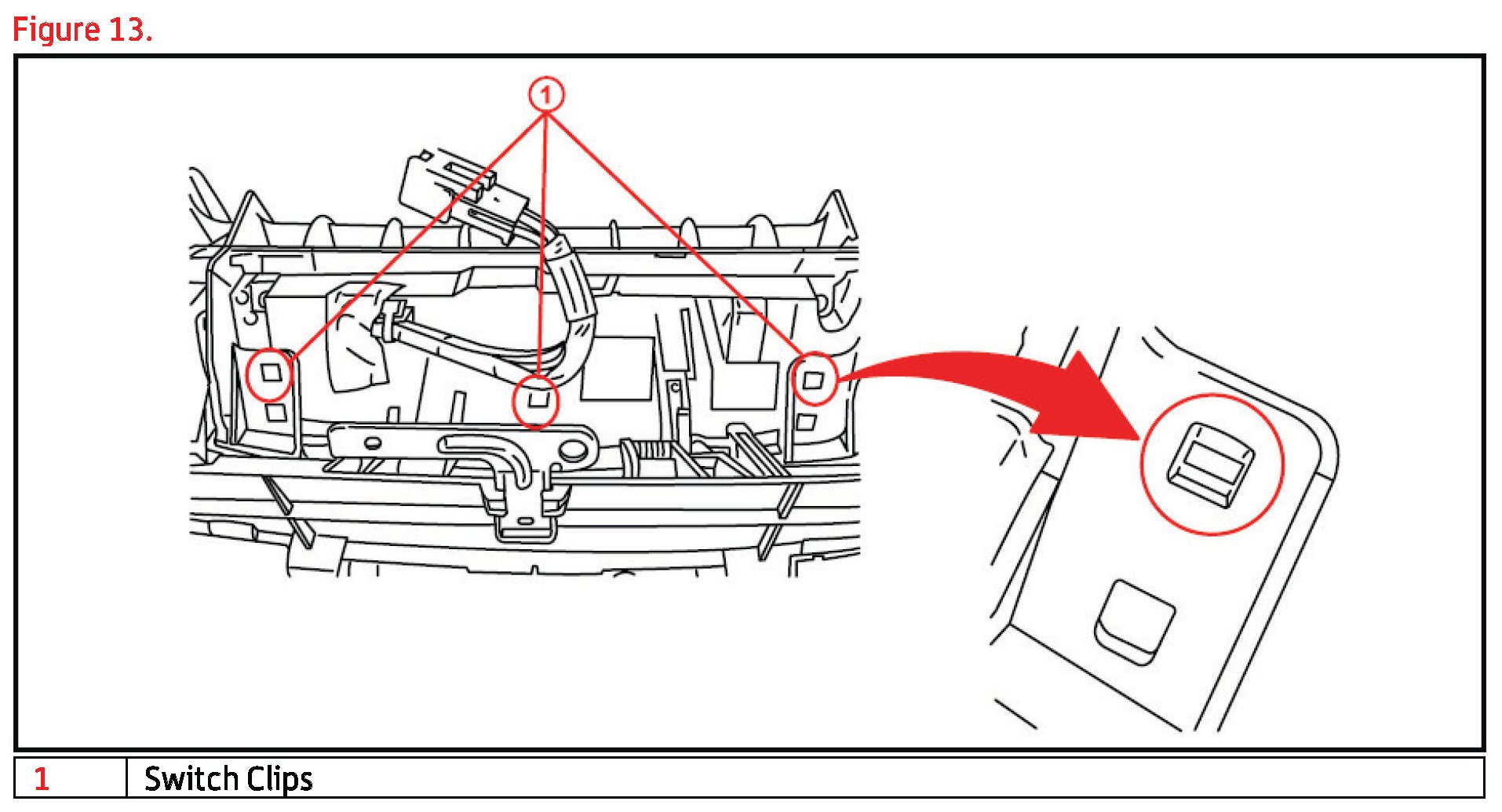 Figure 13.

1

| 1 | Switch Clips |
|---|---|