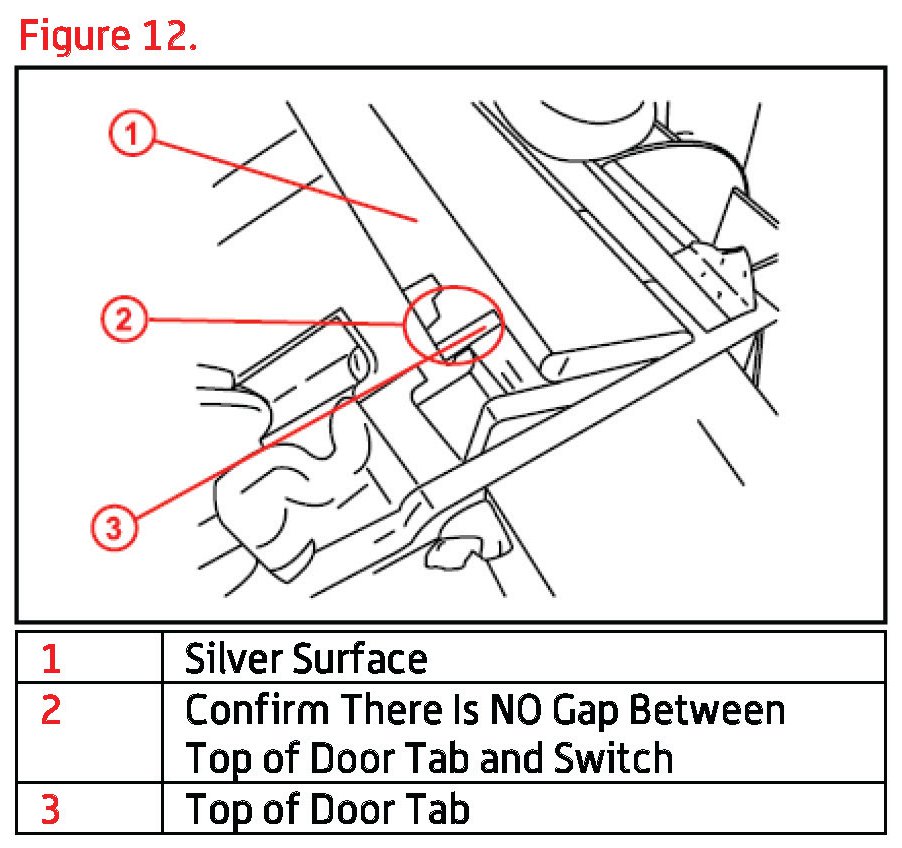 Figure 12.

1

2

3

| 1 | Silver Surface |
|---|---|
| 2 | Confirm There Is NO Gap Between Top of Door Tab and Switch |
| 3 | Top of Door Tab |