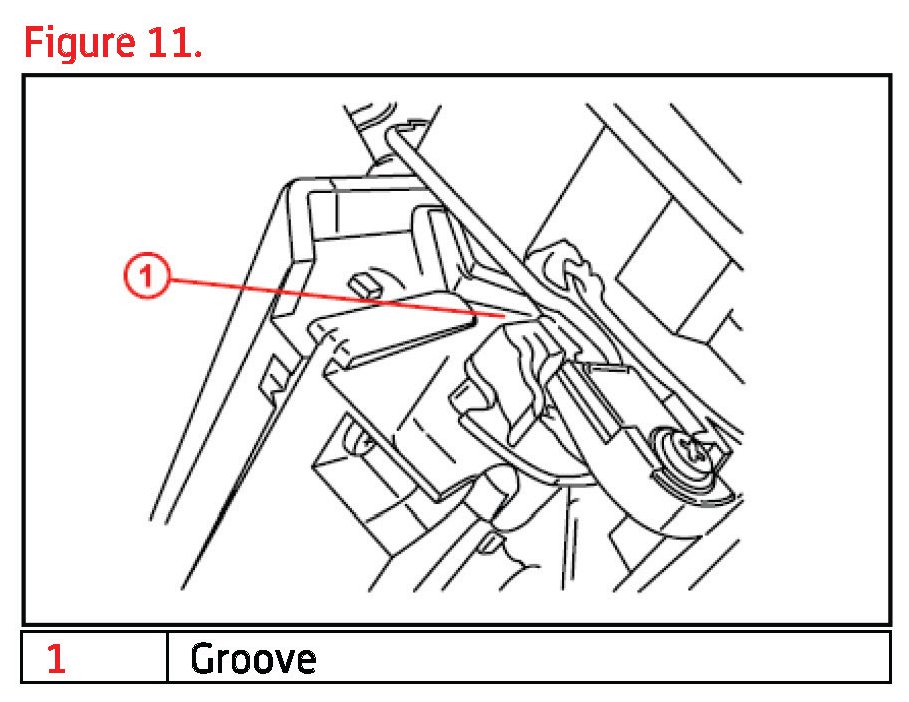 Figure 11.

1

| 1 | Groove |
|---|---|