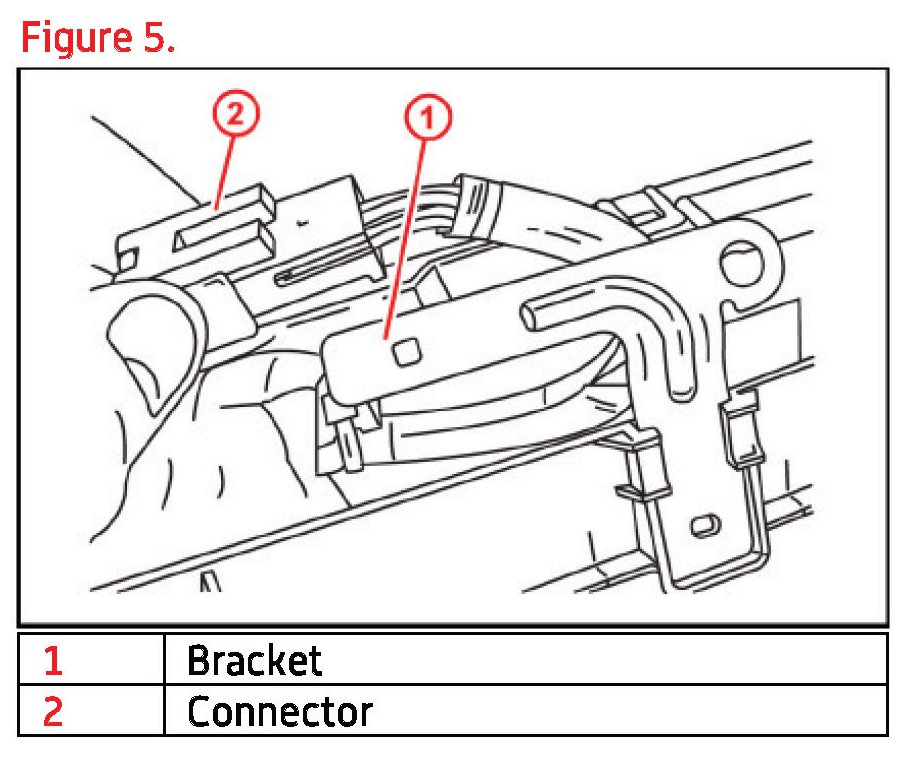 Figure 5.

2

1

| 1 | Bracket |
|---|---|
| 2 | Connector |