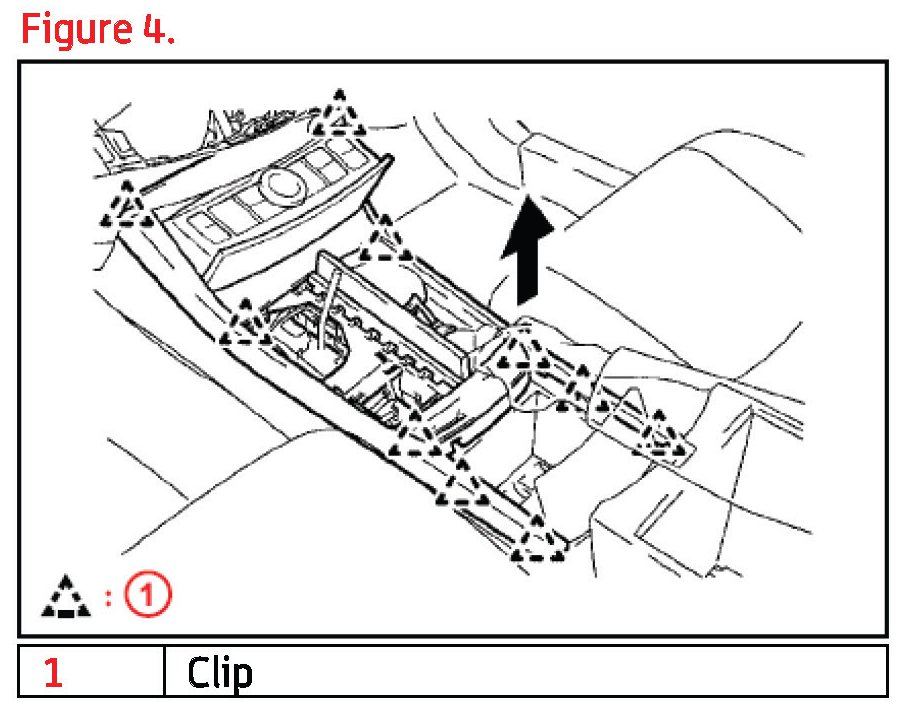 Figure 4.

: 1

| 1 | Clip |
|---|---|