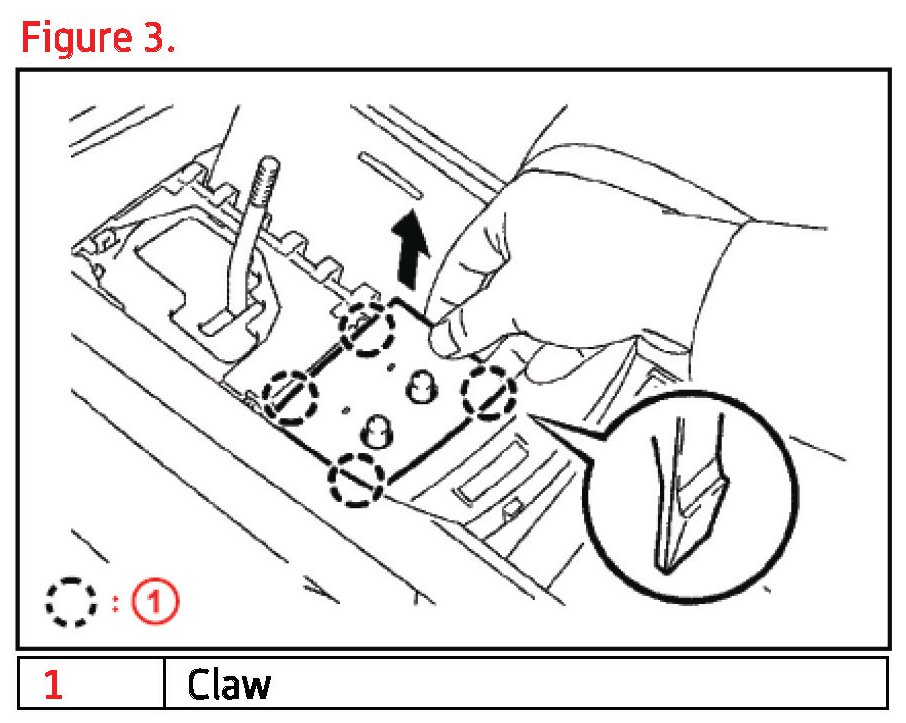 Figure 3.

: 1

| 1 | Claw |
|---|---|