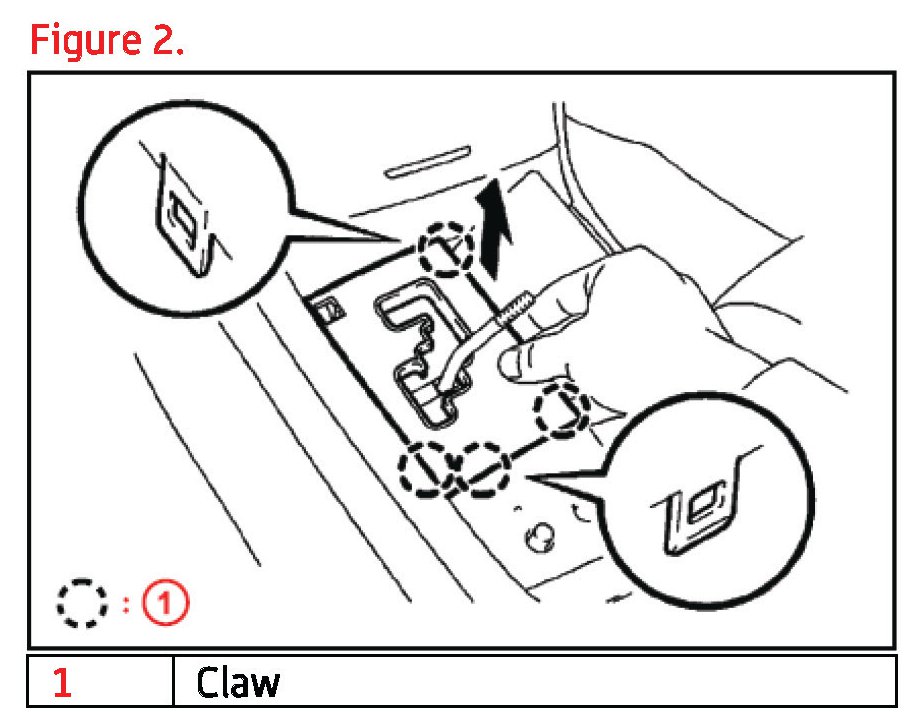 Figure 2.

: 1

| 1 | Claw |
|---|---|