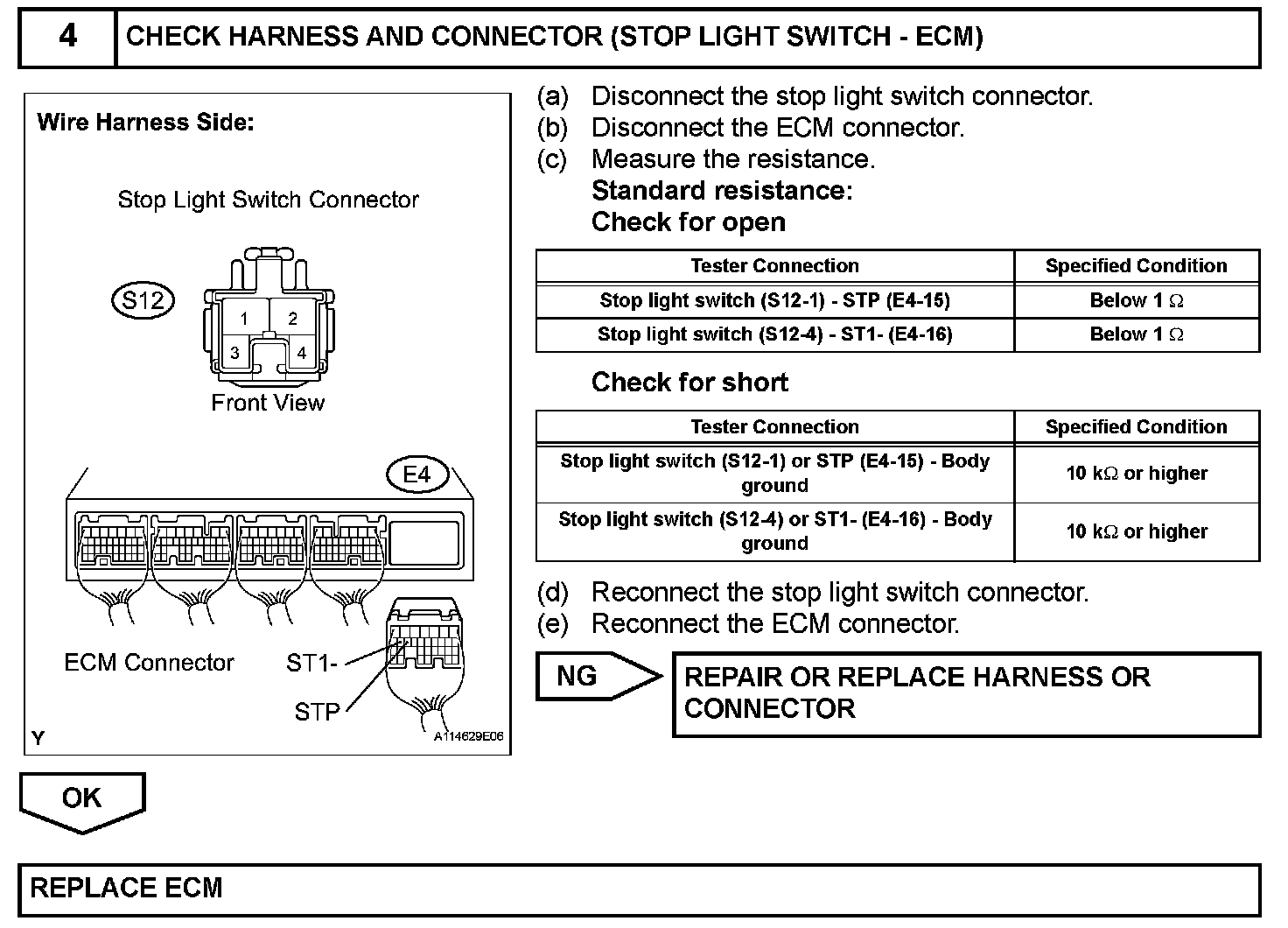 4 CHECK HARNESS AND CONNECTOR (STOP LIGHT SWITCH - ECM)

Wire Harness Side:

Stop Light Switch Connector

S12

1 2 3 4

Front View

E4

ECM Connector

ST1-

STP

Y

A114629E06

(a) Disconnect the stop light switch connector.
(b) Disconnect the ECM connector.
(c) Measure the resistance.
Standard resistance:
Check for open

| Tester Connection | Specified Condition |
|---|---|
| Stop light switch (S12-1) - STP (E4-15) | Below 1 $\Omega$ |
| Stop light switch (S12-4) - ST1- (E4-16) | Below 1 $\Omega$ |

Check for short

| Tester Connection | Specified Condition |
|---|---|
| Stop light switch (S12-1) or STP (E4-15) - Body ground | 10 k$\Omega$ or higher |
| Stop light switch (S12-4) or ST1- (E4-16) - Body ground | 10 k$\Omega$ or higher |

(d) Reconnect the stop light switch connector.
(e) Reconnect the ECM connector.

NG

REPAIR OR REPLACE HARNESS OR CONNECTOR

OK

REPLACE ECM