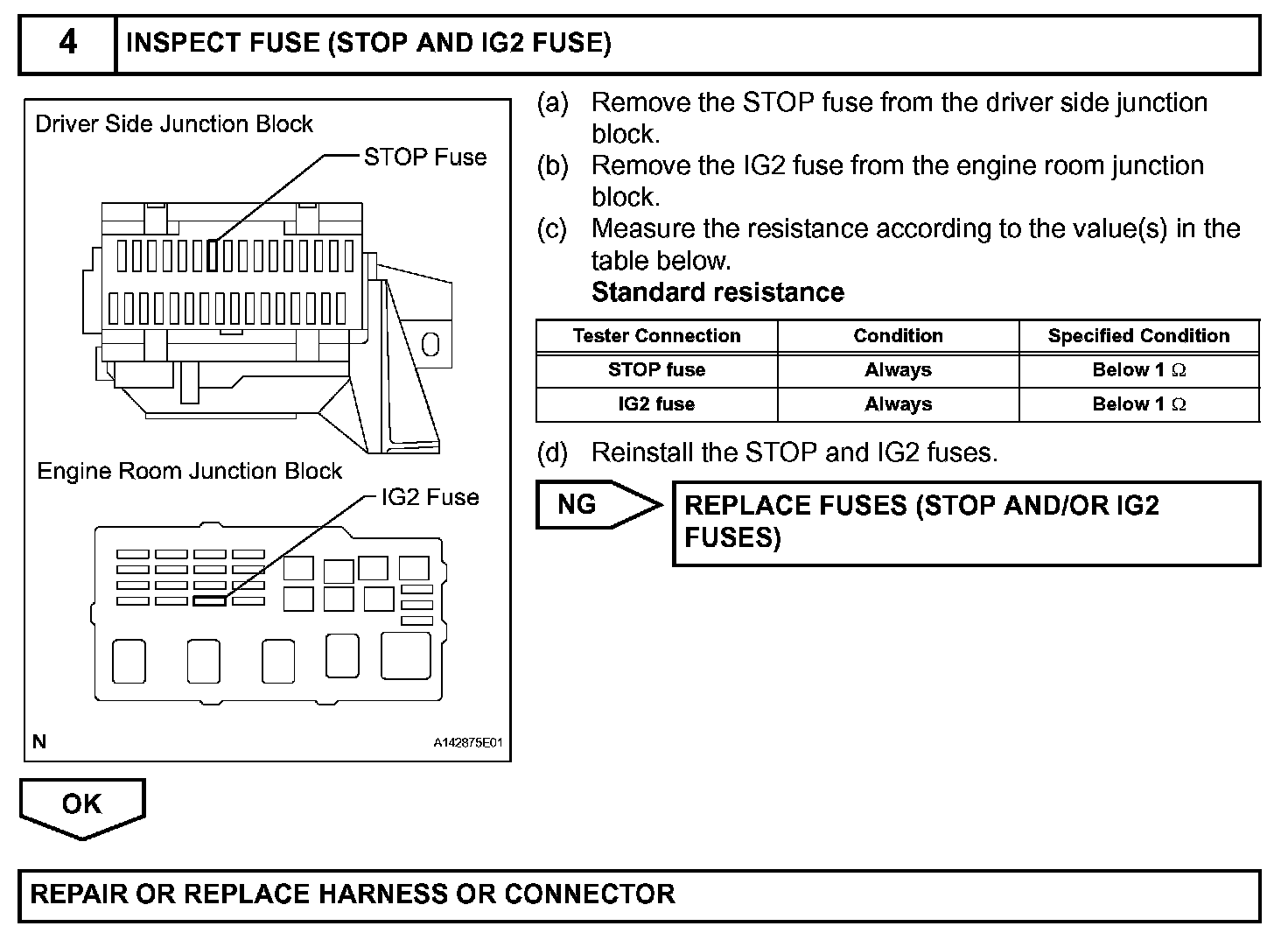 4 INSPECT FUSE (STOP AND IG2 FUSE)

Driver Side Junction Block

STOP Fuse

Engine Room Junction Block

IG2 Fuse

N

A142875E01

(a) Remove the STOP fuse from the driver side junction block.

(b) Remove the IG2 fuse from the engine room junction block.

(c) Measure the resistance according to the value(s) in the table below.

Standard resistance

| Tester Connection | Condition | Specified Condition |
|---|---|---|
| STOP fuse | Always | Below 1 $\Omega$ |
| IG2 fuse | Always | Below 1 $\Omega$ |

(d) Reinstall the STOP and IG2 fuses.

NG

REPLACE FUSES (STOP AND/OR IG2 FUSES)

OK

REPAIR OR REPLACE HARNESS OR CONNECTOR