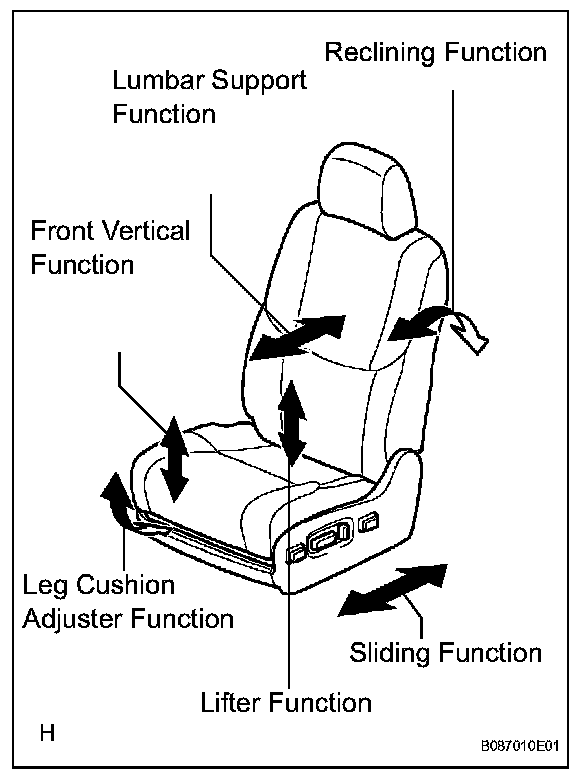 Reclining Function

Lumbar Support Function

Front Vertical Function

Leg Cushion Adjuster Function

Sliding Function

Lifter Function

H

B087010E01