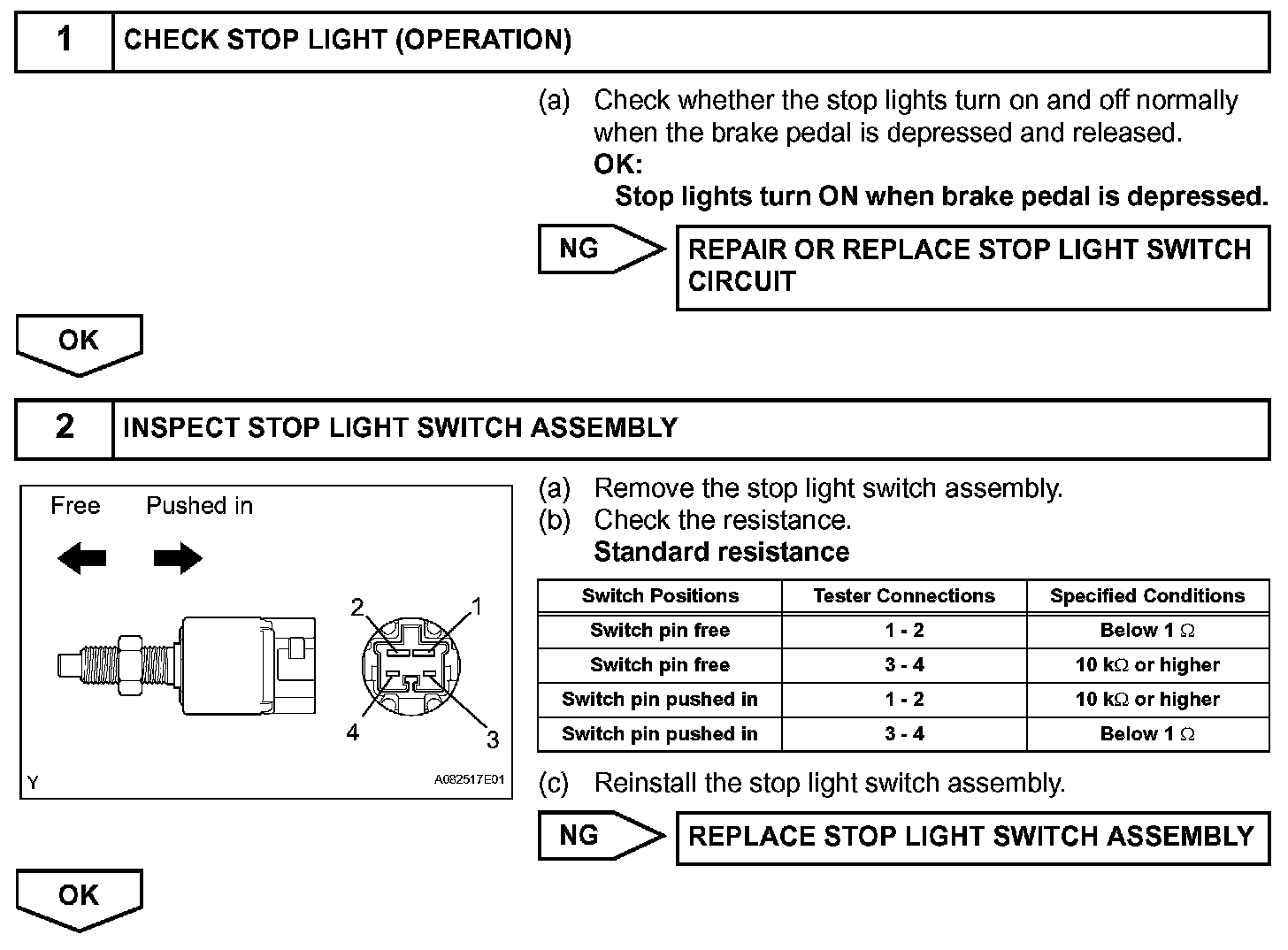 1 CHECK STOP LIGHT (OPERATION)

(a) Check whether the stop lights turn on and off normally when the brake pedal is depressed and released.
OK:
Stop lights turn ON when brake pedal is depressed.

NG REPAIR OR REPLACE STOP LIGHT SWITCH CIRCUIT

OK

2 INSPECT STOP LIGHT SWITCH ASSEMBLY

Free Pushed in

2 1

4 3

Y A082517E01

(a) Remove the stop light switch assembly.
(b) Check the resistance.
Standard resistance

| Switch Positions | Tester Connections | Specified Conditions |
|---|---|---|
| Switch pin free | 1 - 2 | Below 1 $\Omega$ |
| Switch pin free | 3 - 4 | 10 k$\Omega$ or higher |
| Switch pin pushed in | 1 - 2 | 10 k$\Omega$ or higher |
| Switch pin pushed in | 3 - 4 | Below 1 $\Omega$ |

(c) Reinstall the stop light switch assembly.

NG REPLACE STOP LIGHT SWITCH ASSEMBLY

OK