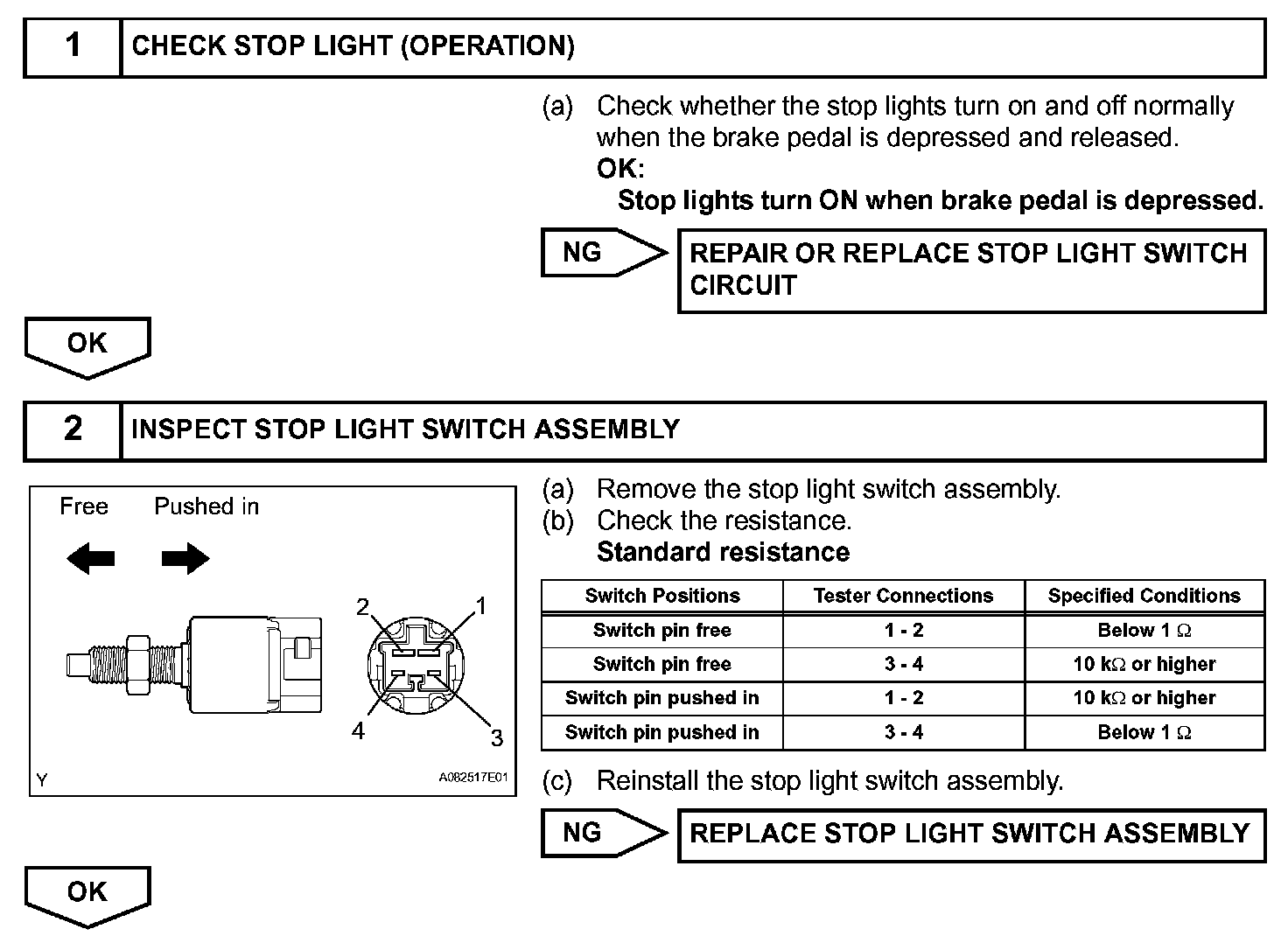 1 CHECK STOP LIGHT (OPERATION)

(a) Check whether the stop lights turn on and off normally when the brake pedal is depressed and released.
OK:
Stop lights turn ON when brake pedal is depressed.

NG REPAIR OR REPLACE STOP LIGHT SWITCH CIRCUIT

OK

2 INSPECT STOP LIGHT SWITCH ASSEMBLY

Free Pushed in

2 1

4 3

Y A082517E01

(a) Remove the stop light switch assembly.
(b) Check the resistance.
Standard resistance

| Switch Positions | Tester Connections | Specified Conditions |
|---|---|---|
| Switch pin free | 1 - 2 | Below 1 $\Omega$ |
| Switch pin free | 3 - 4 | 10 k$\Omega$ or higher |
| Switch pin pushed in | 1 - 2 | 10 k$\Omega$ or higher |
| Switch pin pushed in | 3 - 4 | Below 1 $\Omega$ |

(c) Reinstall the stop light switch assembly.

NG REPLACE STOP LIGHT SWITCH ASSEMBLY

OK