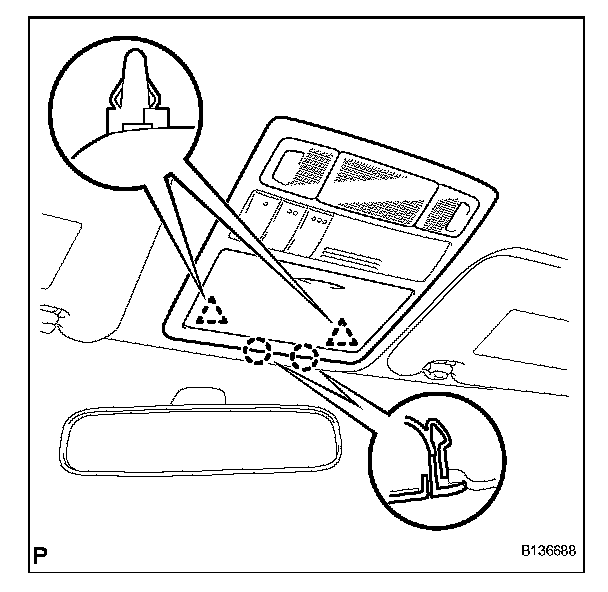 P

B136688