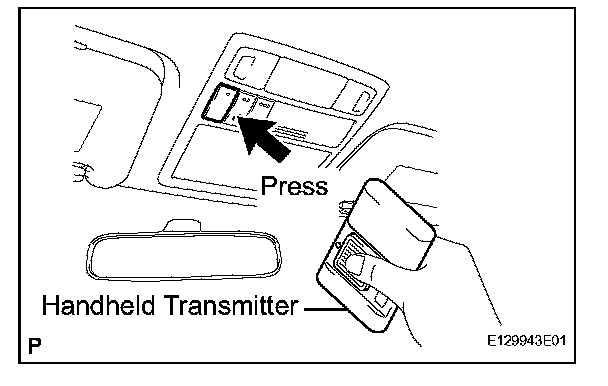 Press

Handheld Transmitter

P

E129943E01