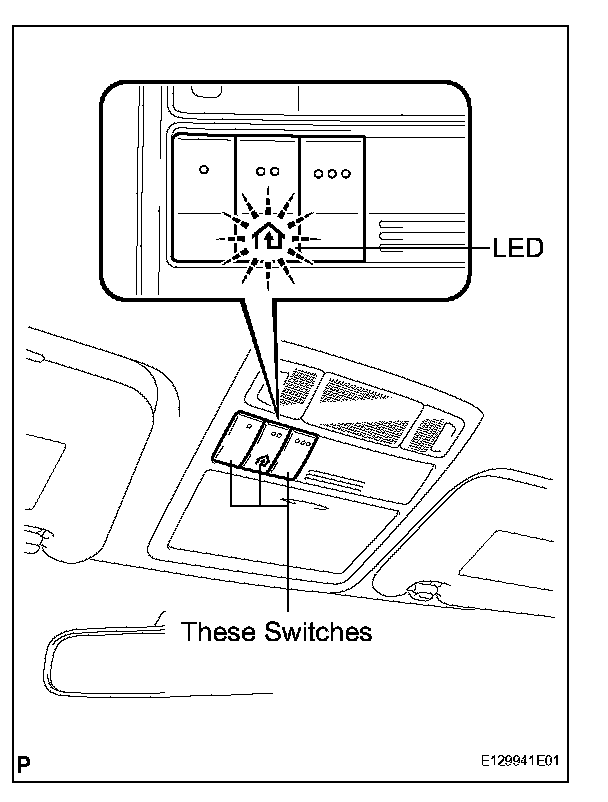 LED

These Switches

P

E129941E01