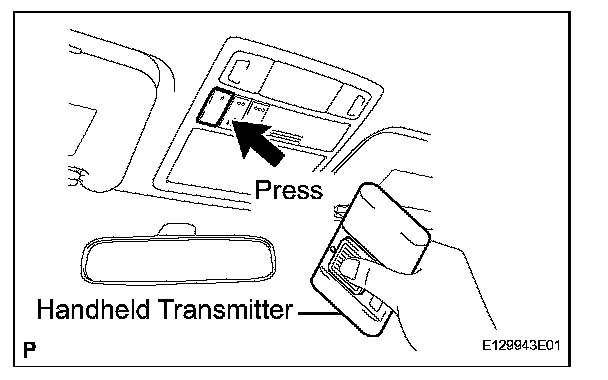 Press

Handheld Transmitter

P

E129943E01