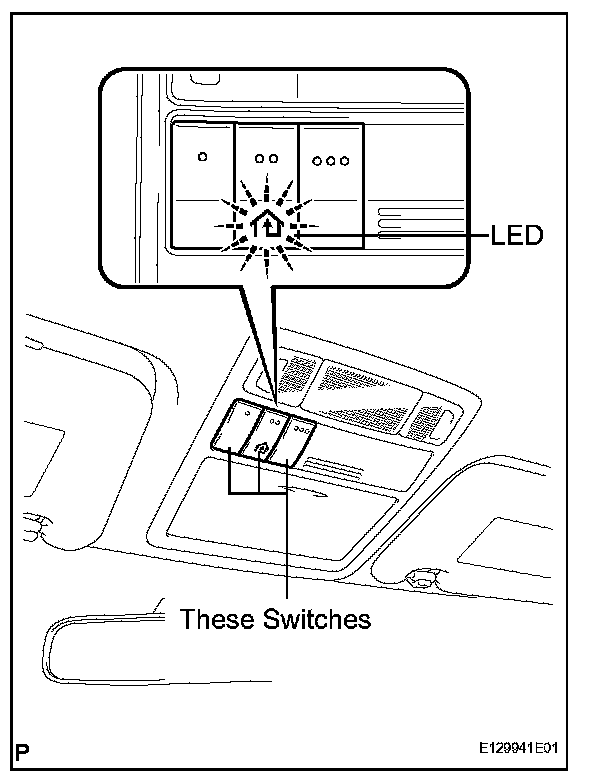 LED

These Switches

P

E129941E01