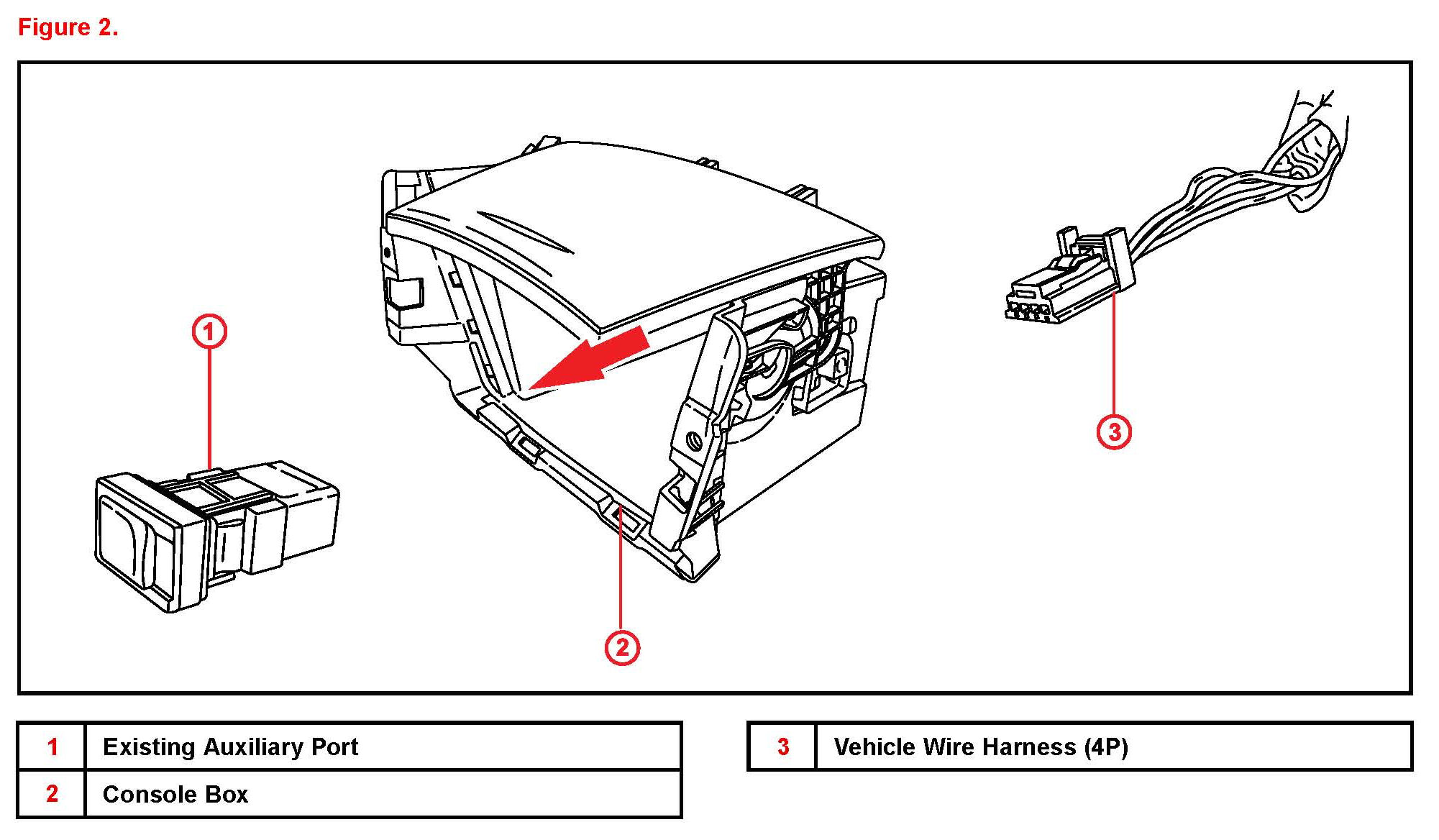 Figure 2.

1

2

3

| 1 | Existing Auxiliary Port |
|---|---|
| 2 | Console Box |

| 3 | Vehicle Wire Harness (4P) |
|---|---|