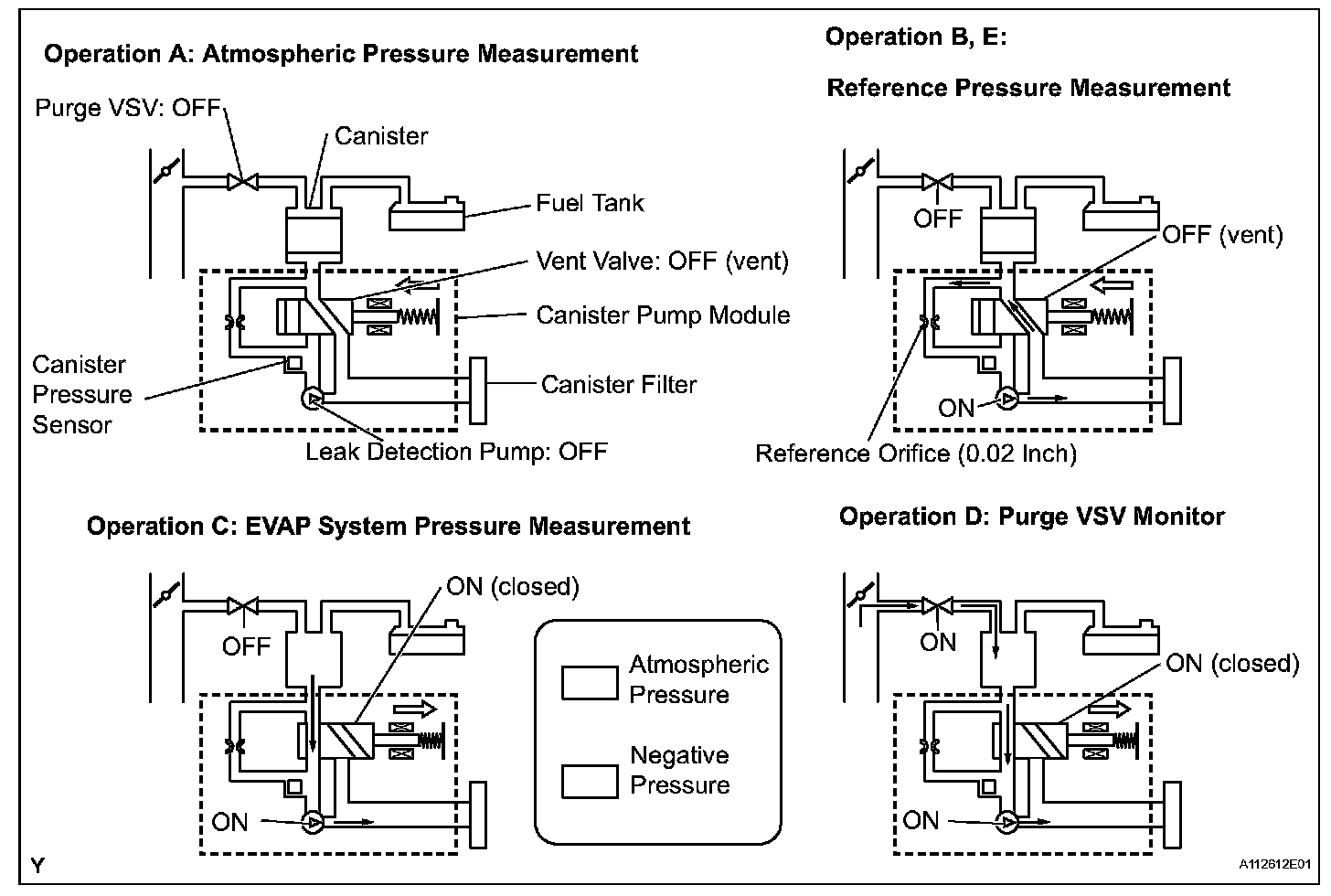 Operation A: Atmospheric Pressure Measurement

Purge VSV: OFF

Canister

Fuel Tank

Vent Valve: OFF (vent)

Canister Pump Module

Canister Pressure Sensor

Canister Filter

Leak Detection Pump: OFF

Operation B, E:

Reference Pressure Measurement

OFF

OFF (vent)

ON

Reference Orifice (0.02 Inch)

Operation C: EVAP System Pressure Measurement

ON (closed)

OFF

ON

Atmospheric Pressure

Negative Pressure

Operation D: Purge VSV Monitor

ON

ON (closed)

ON

Y

A112612E01