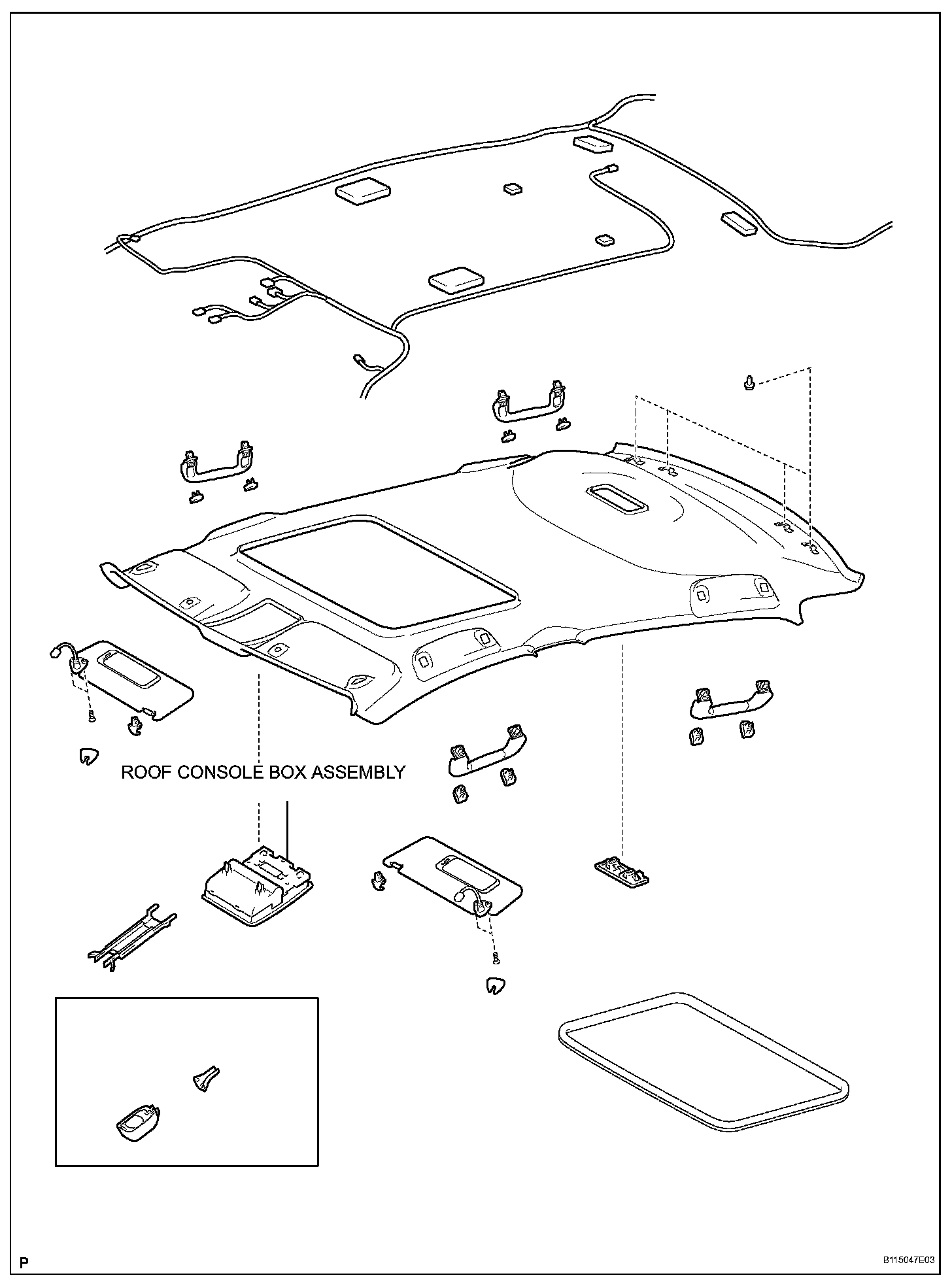 ROOF CONSOLE BOX ASSEMBLY

P

B115047E03