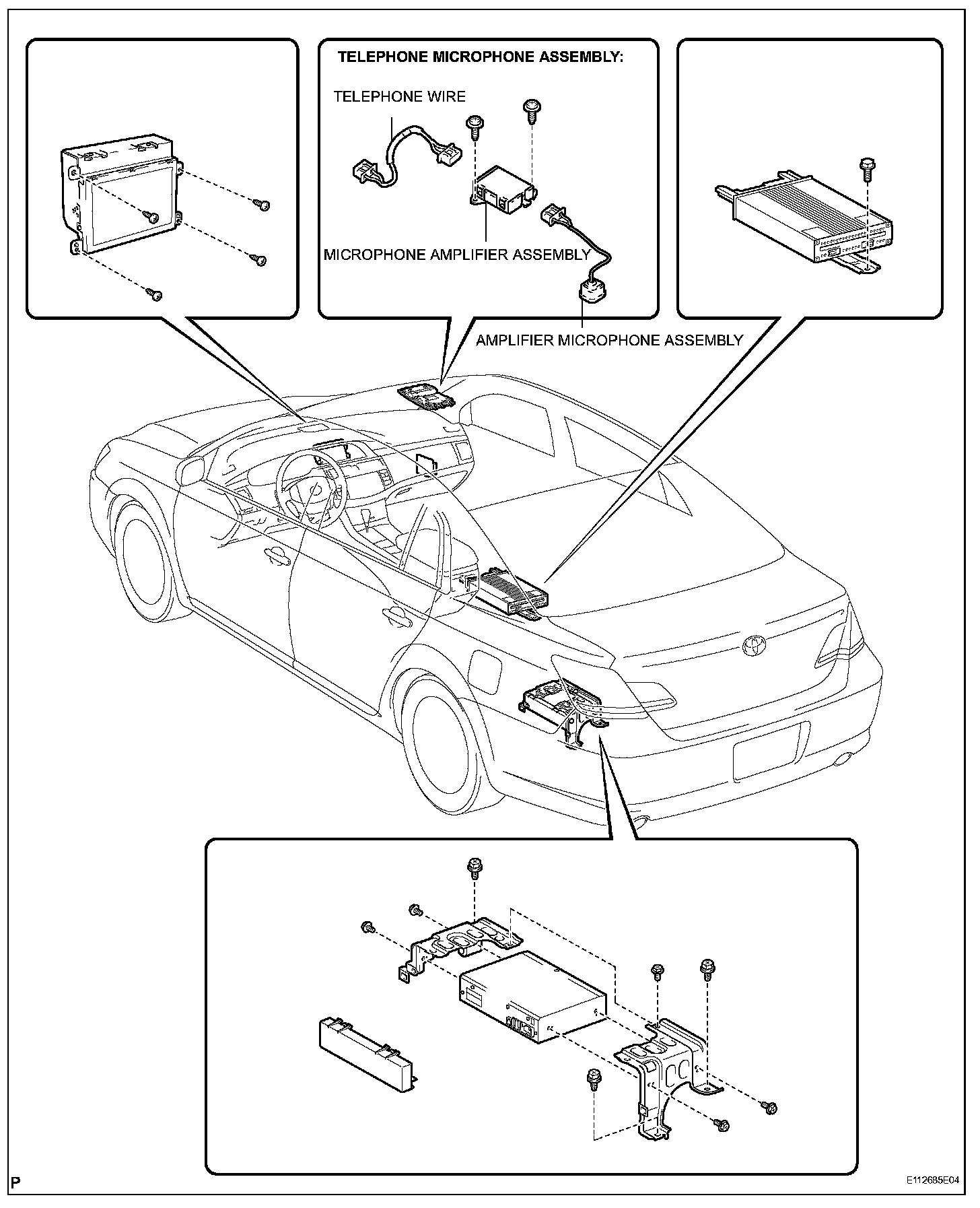 TELEPHONE MICROPHONE ASSEMBLY:

TELEPHONE WIRE

MICROPHONE AMPLIFIER ASSEMBLY

AMPLIFIER MICROPHONE ASSEMBLY

P

E112685E04