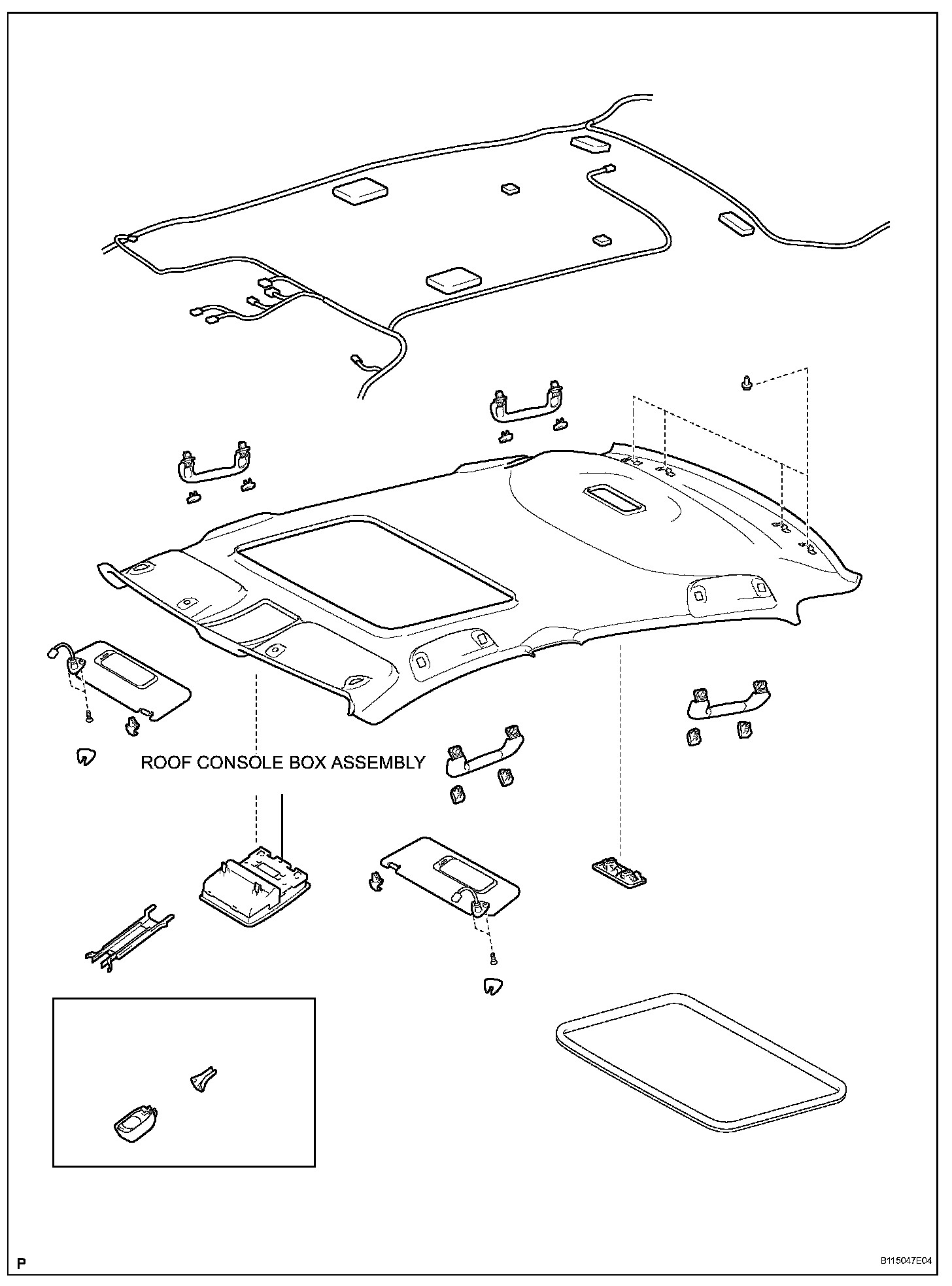 ROOF CONSOLE BOX ASSEMBLY

P

B115047E04