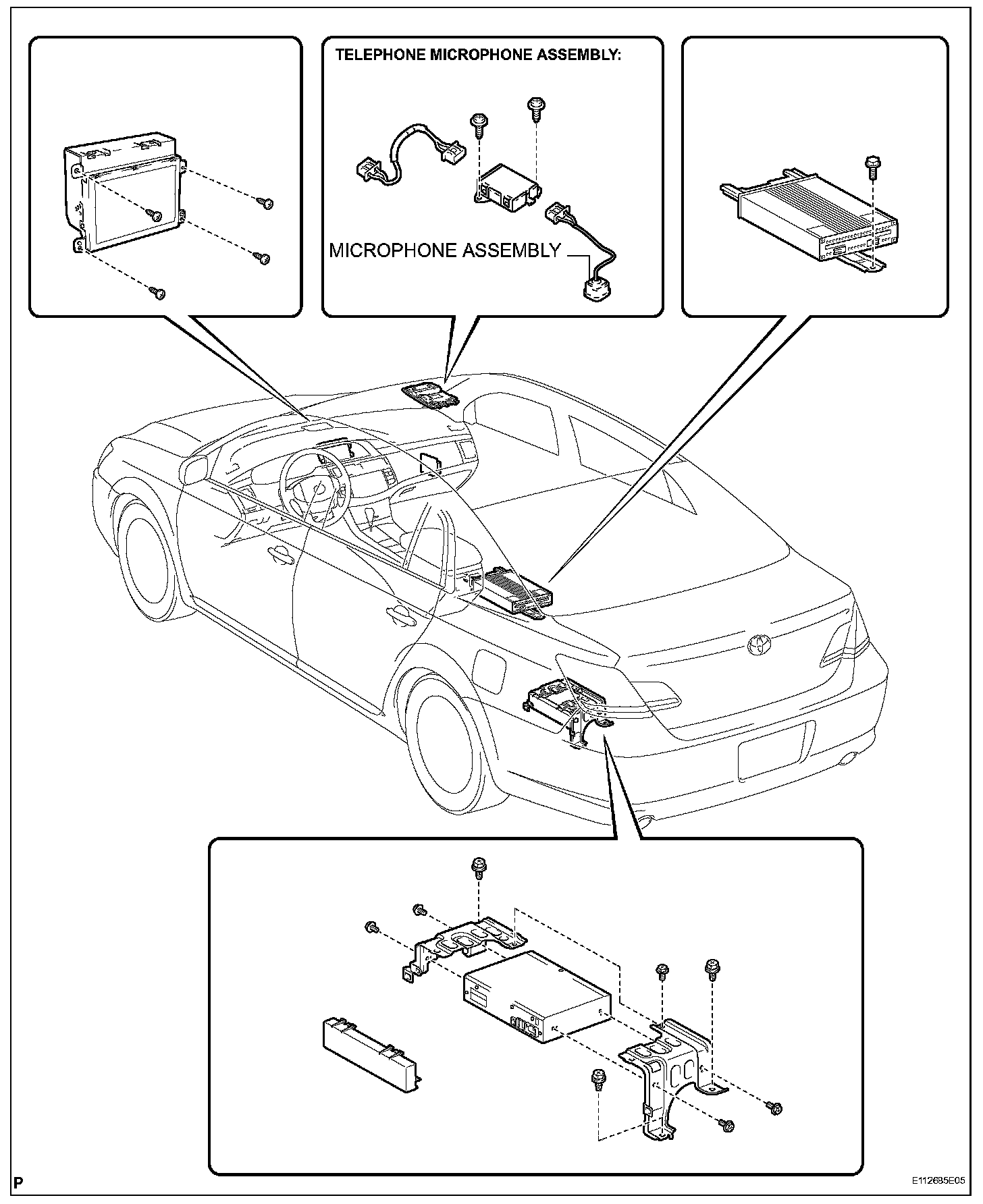 TELEPHONE MICROPHONE ASSEMBLY:

MICROPHONE ASSEMBLY

P

E112685E05