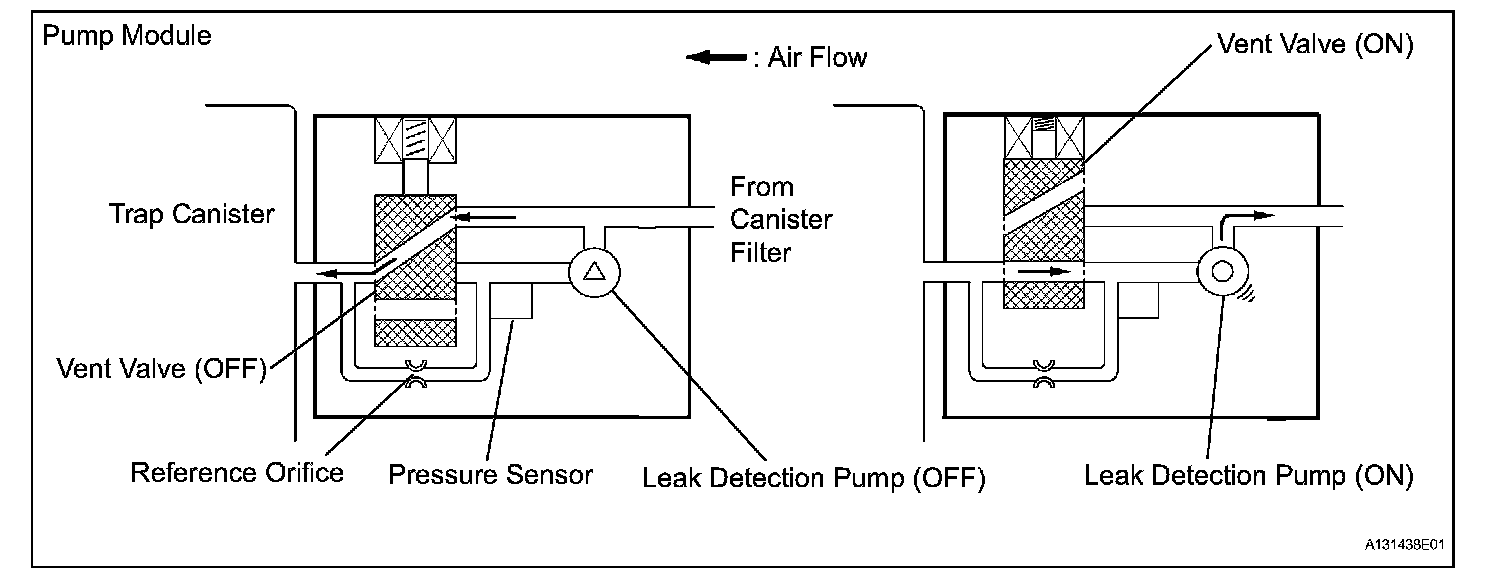 Pump Module

: Air Flow

Vent Valve (ON)

Trap Canister

From Canister Filter

Vent Valve (OFF)

Reference Orifice

Pressure Sensor

Leak Detection Pump (OFF)

Leak Detection Pump (ON)

A131438E01